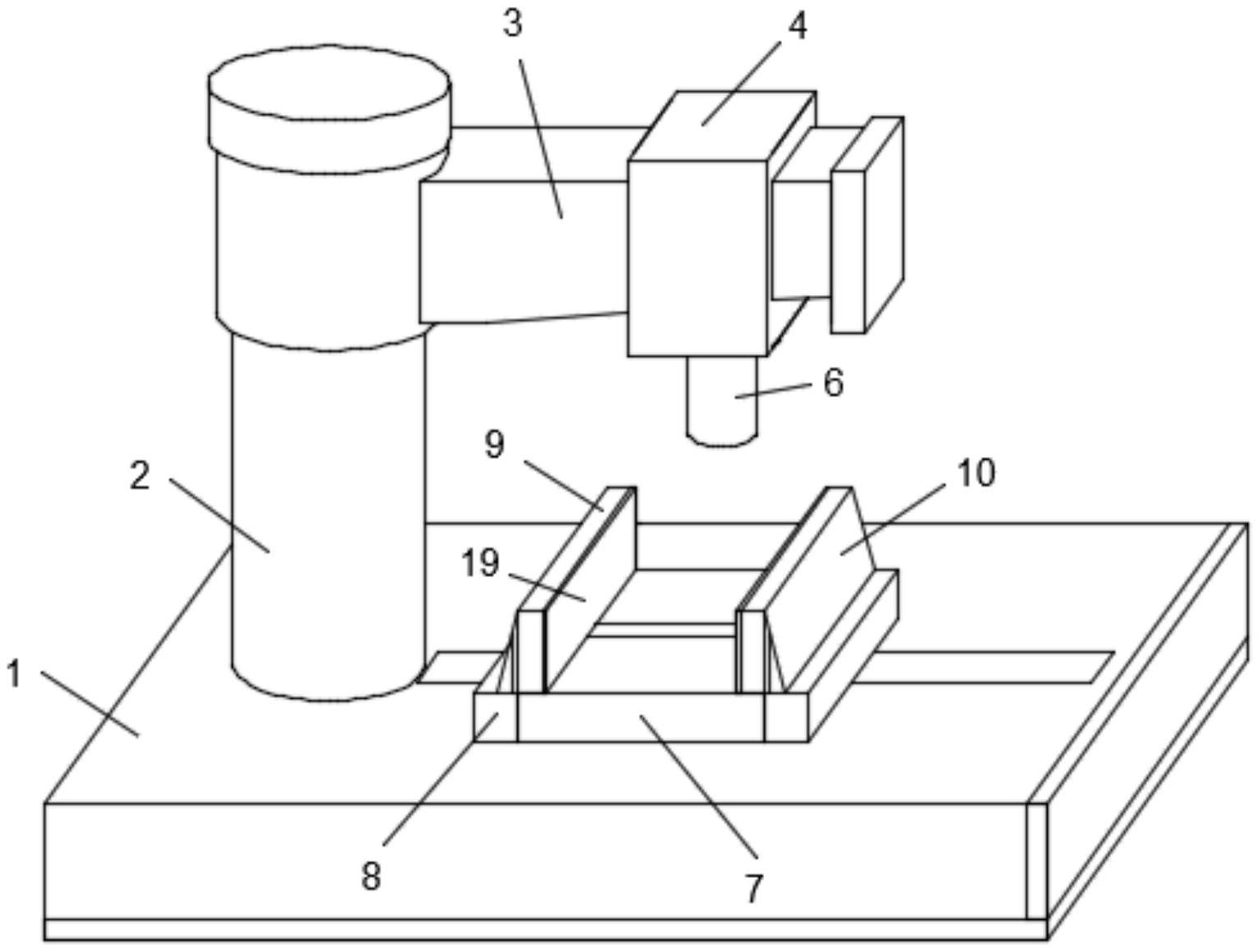 3
4
6
9
10
2
19
1
8
7