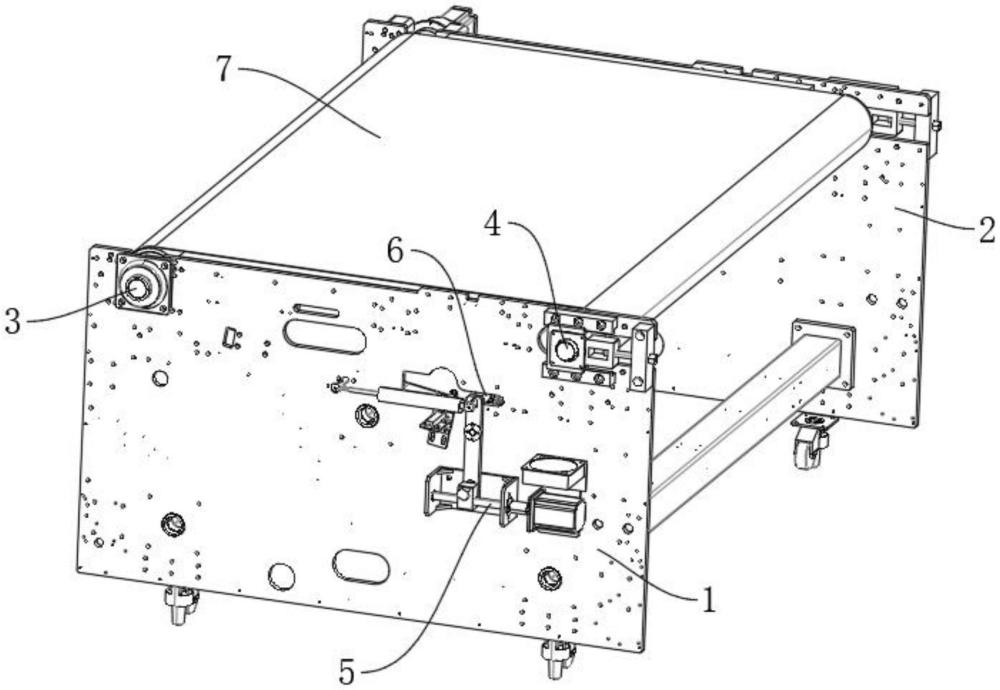 7
4
6
2
3
1
5