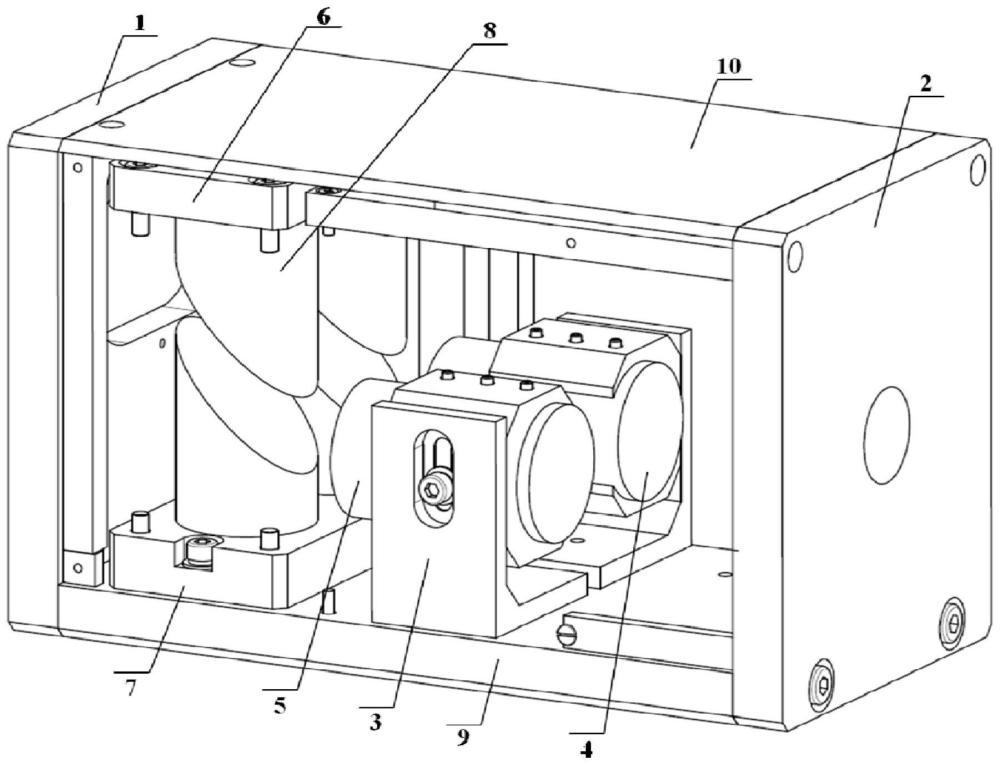 1
6
8
10
2
7
5
3
9
4