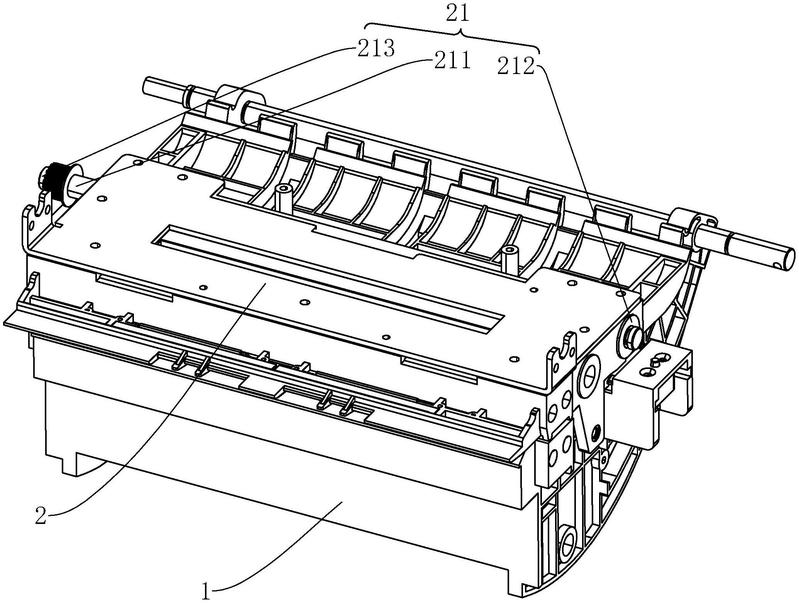 21
213
211
212
2
1