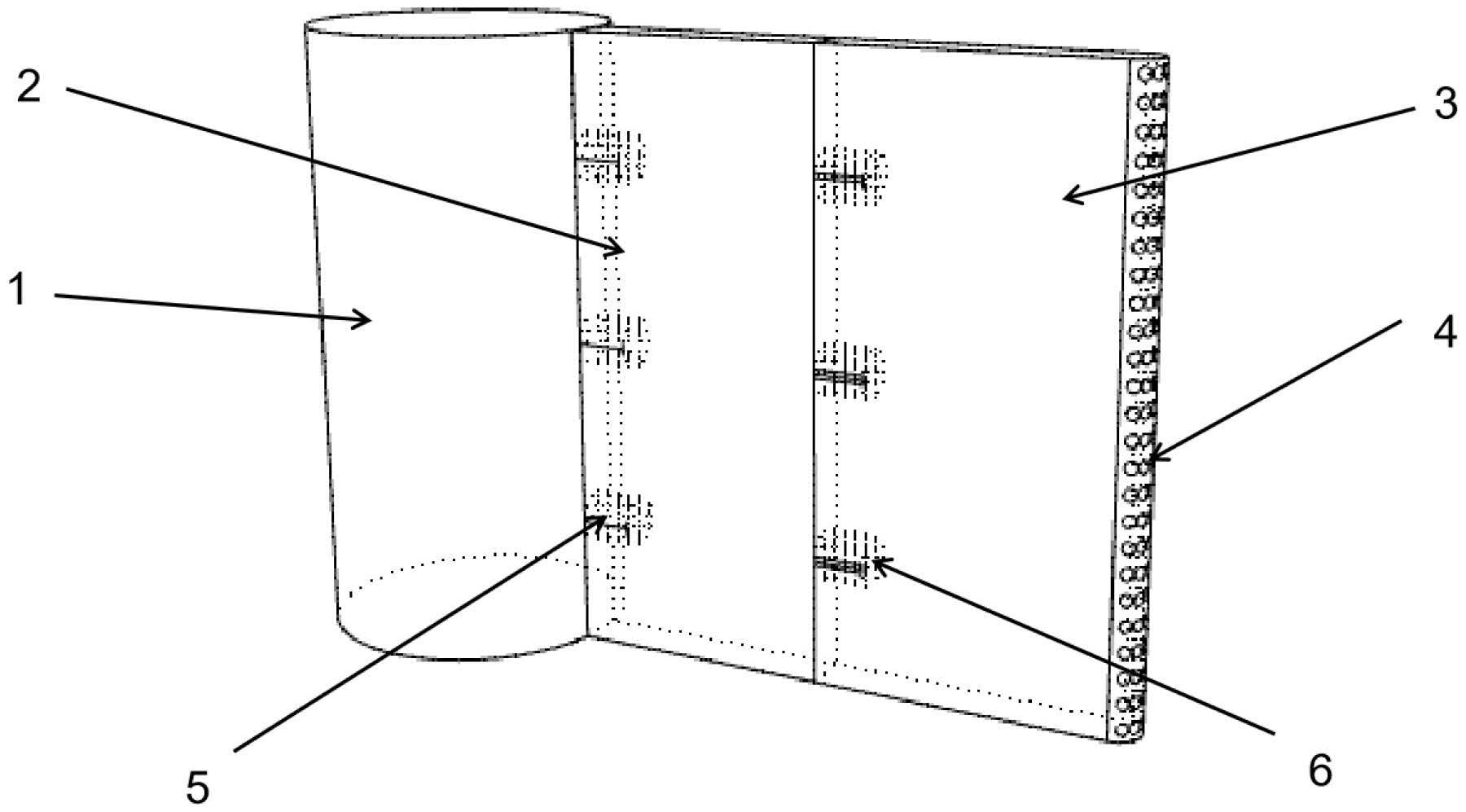 2
3
1
4
5
6