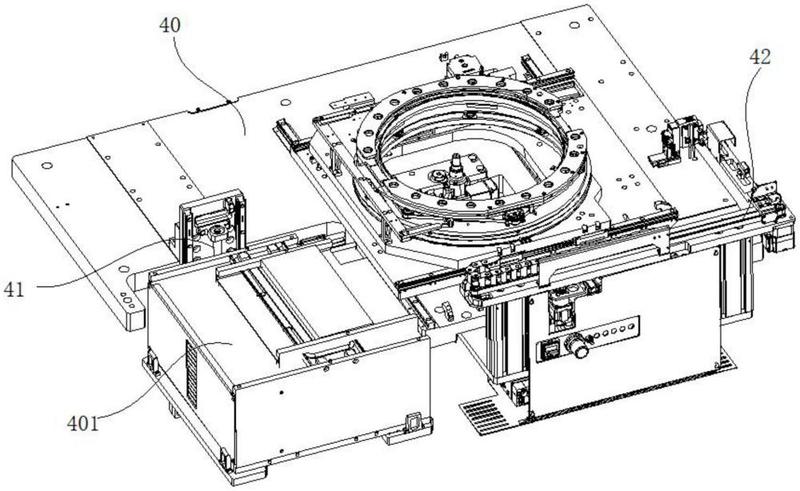 40
42
41
401