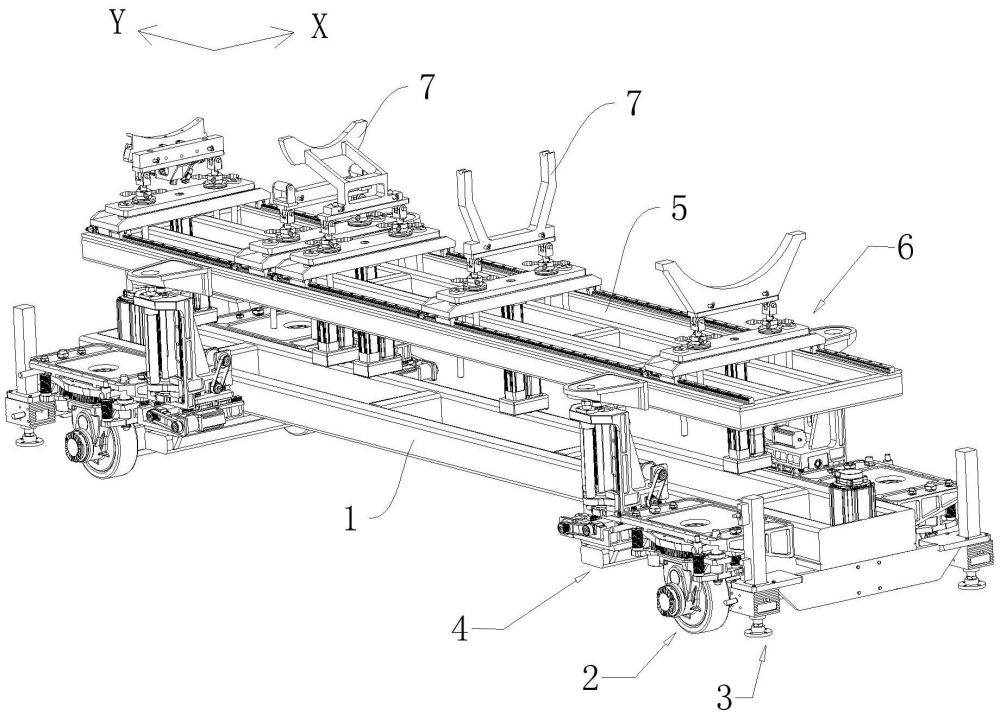 Y X
7
7
5
6
1
4
2
3