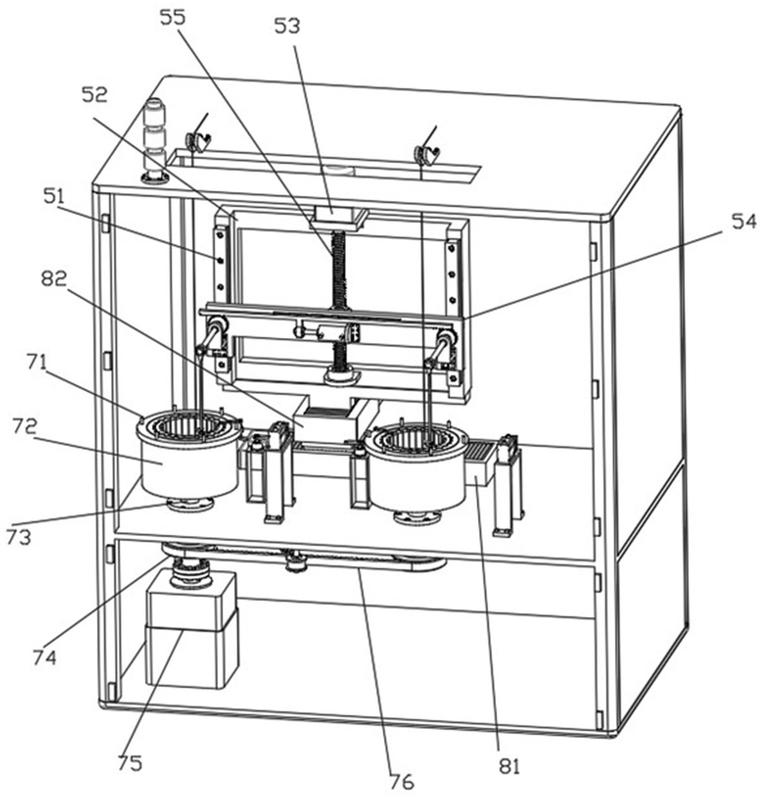 55
53
52
51
54
82
71
72
73
74
75
76
81