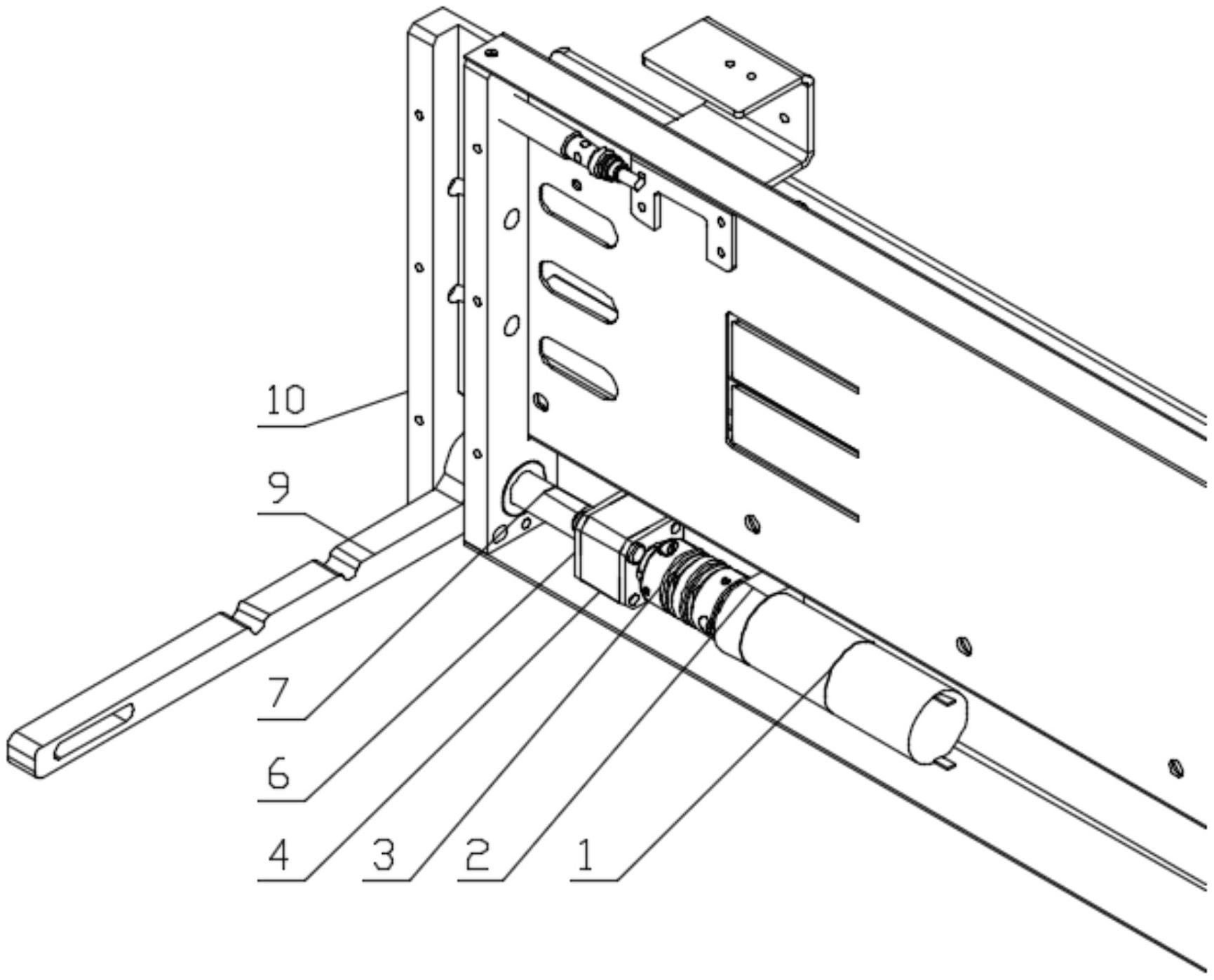 10
9
7
6
4
3
2
1