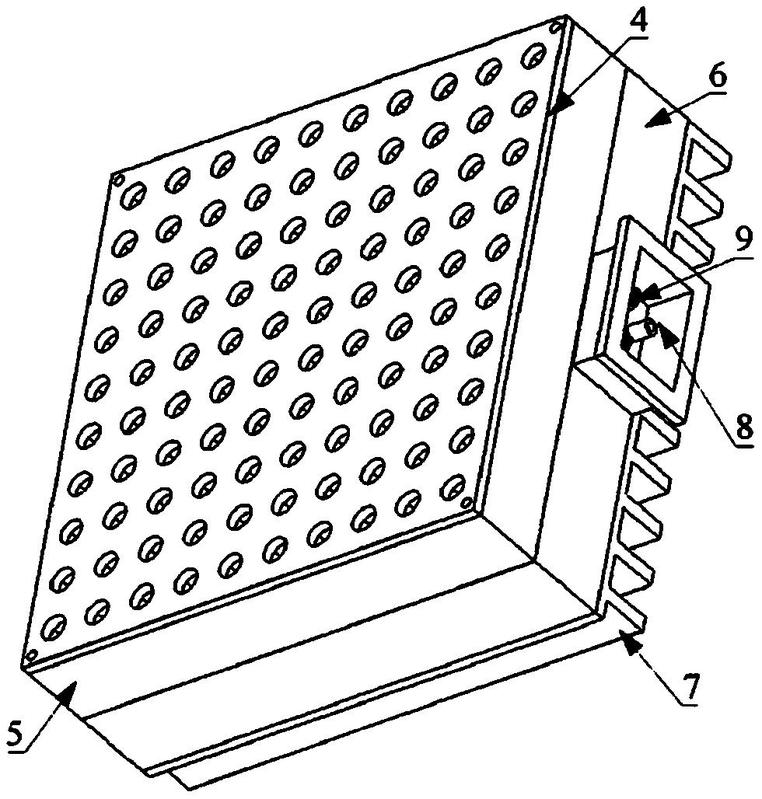 4
6
9
8
7
5