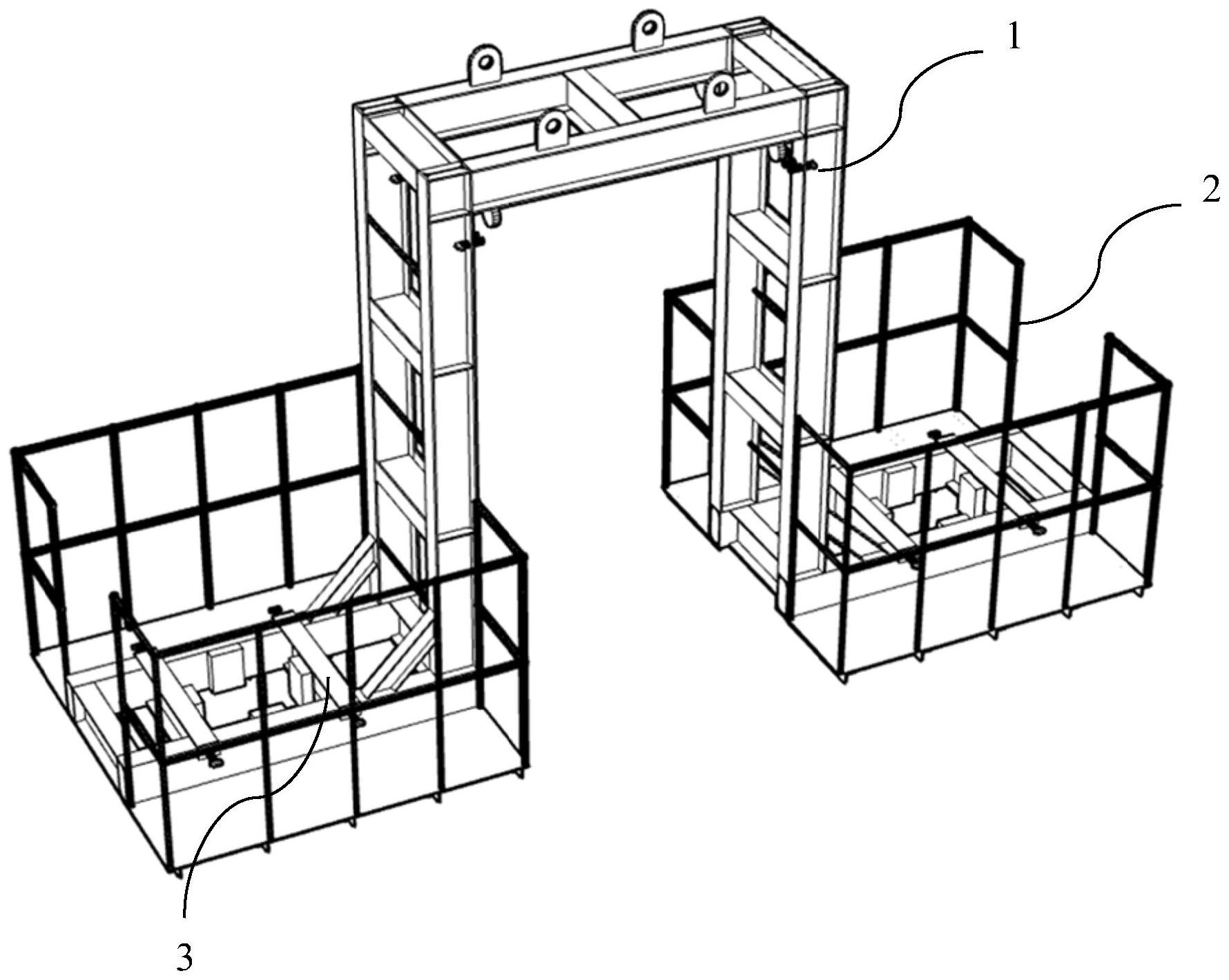 1

2

3