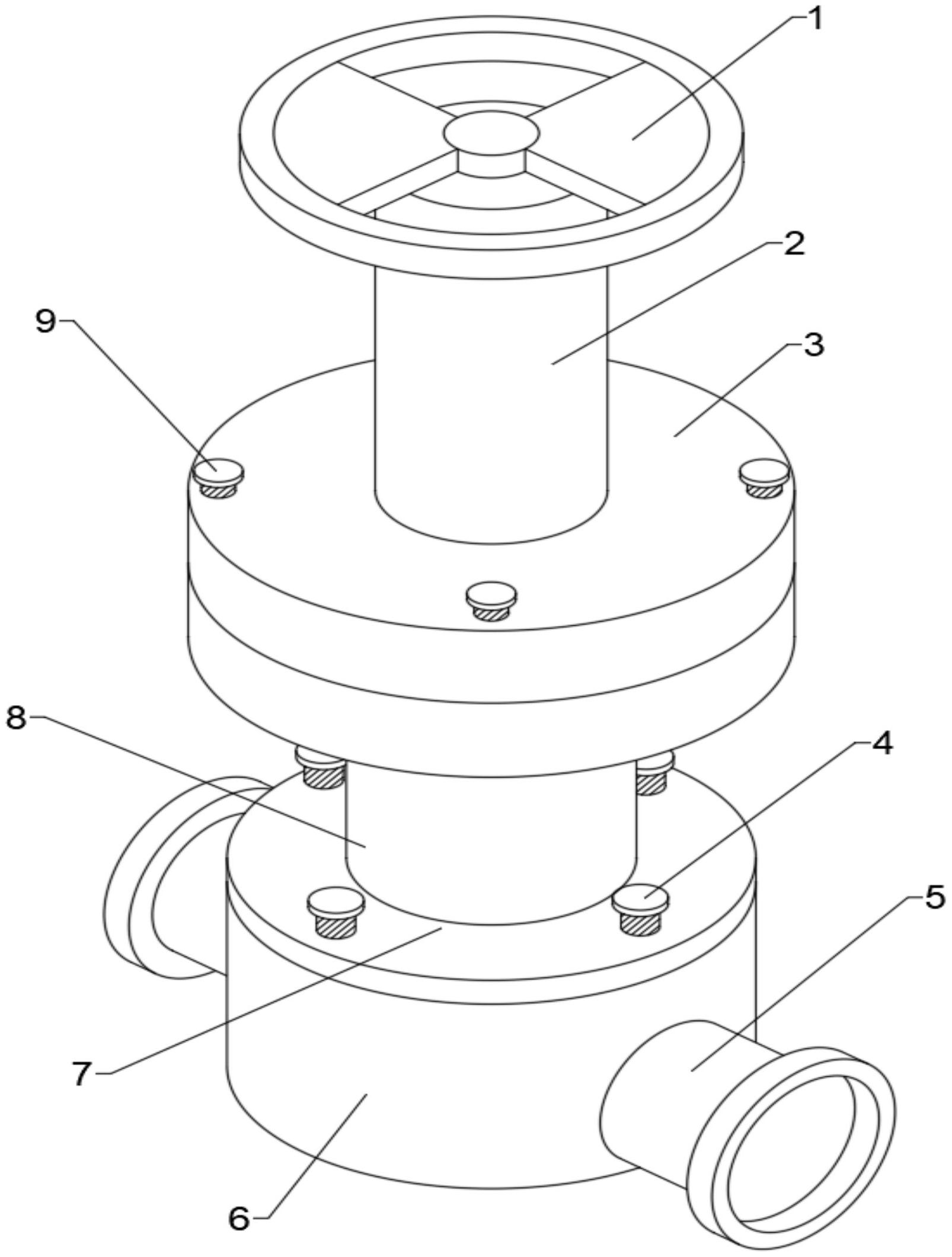 1
2
9
3
8
4
5
7
6