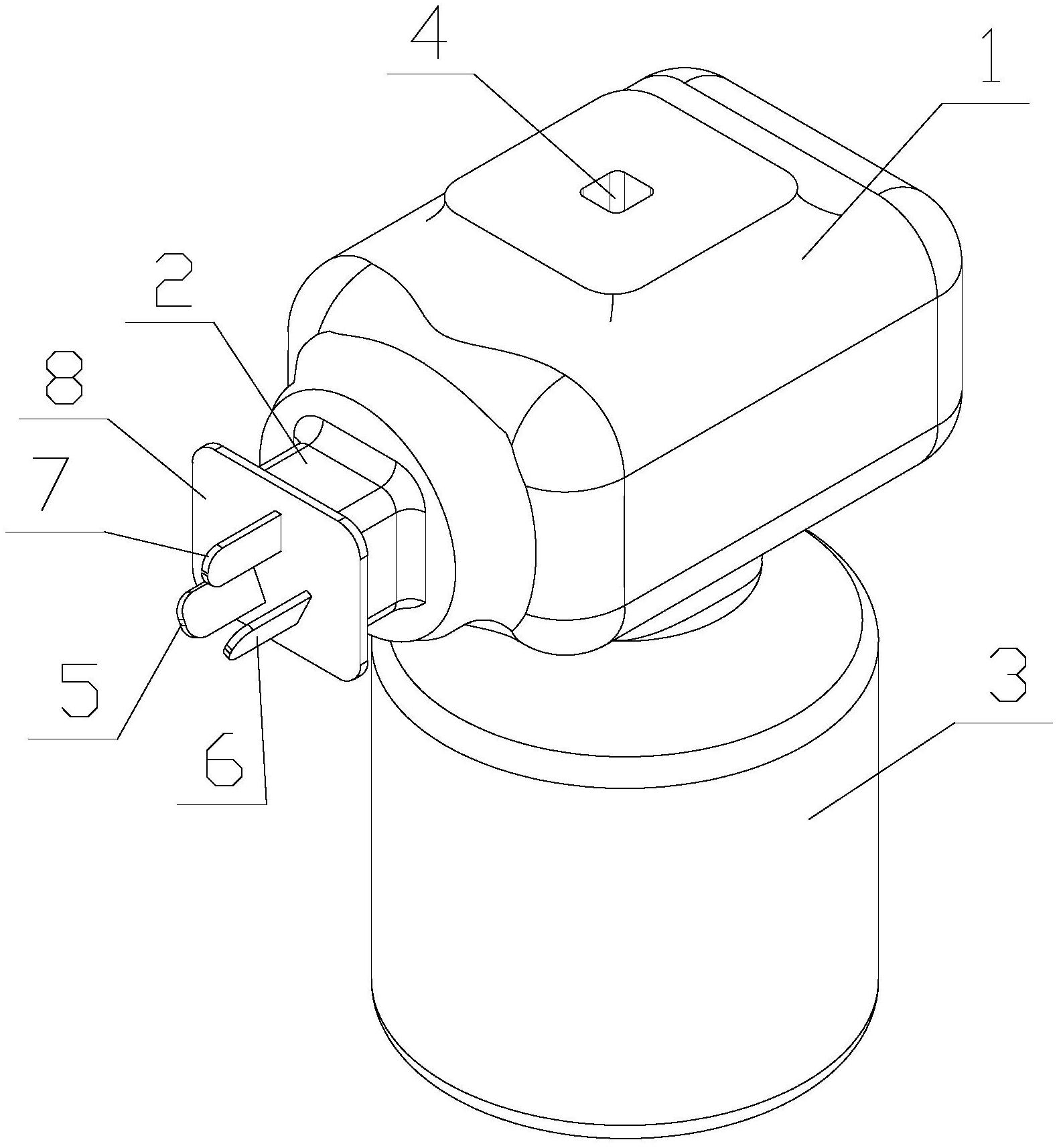 4
1
2
8
7
5
6
3