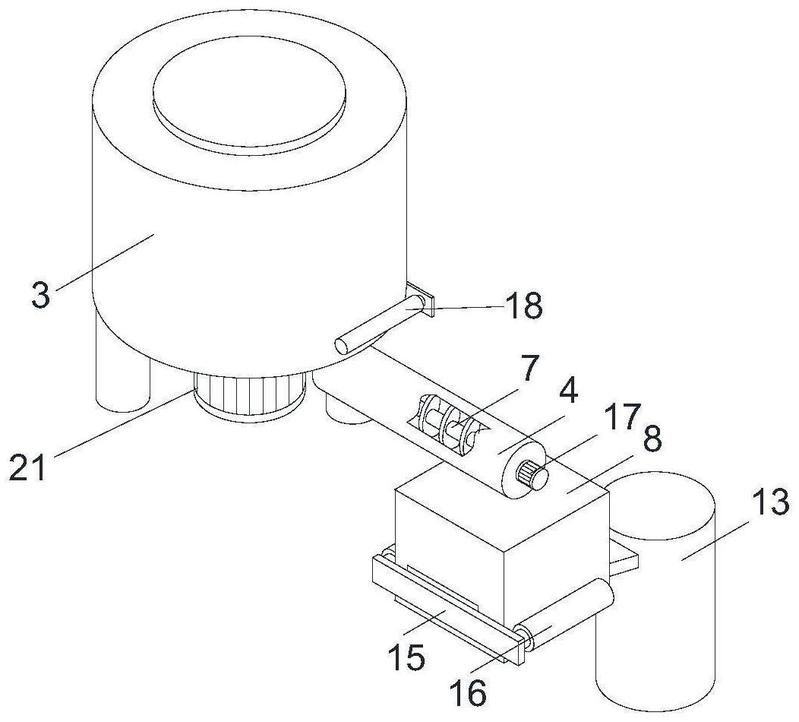 3
18
7
4
17
8
21
13
15
16