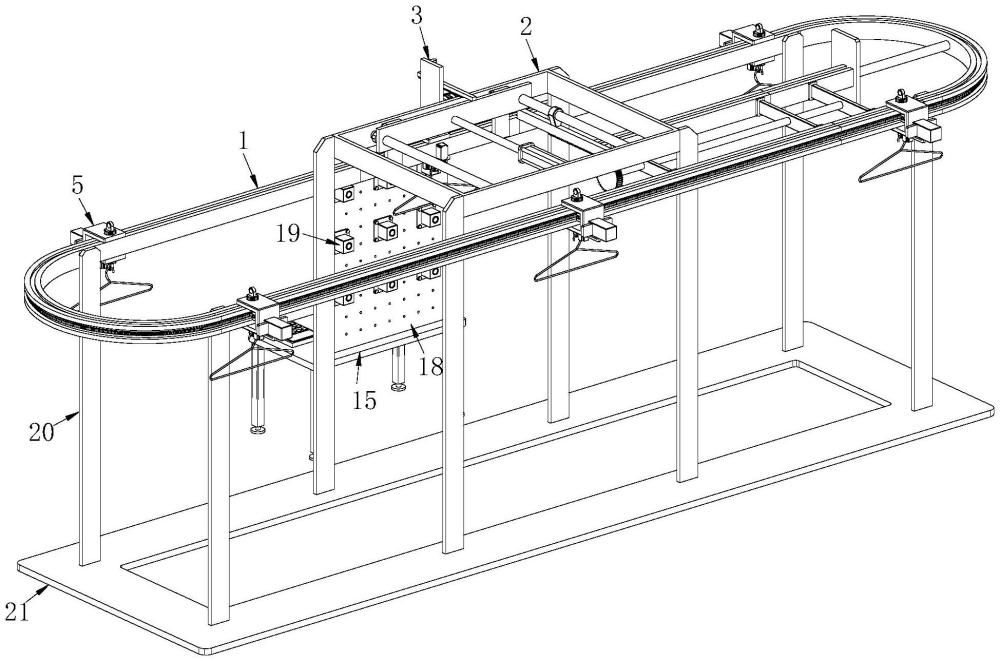 3
2
1
5
19
18
15
20
21