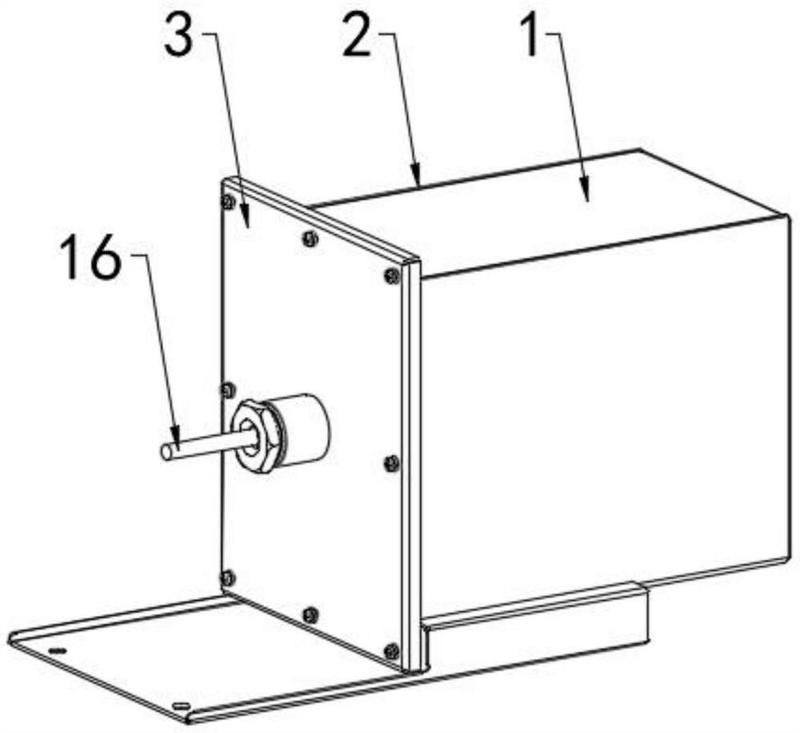 3
2
1
16