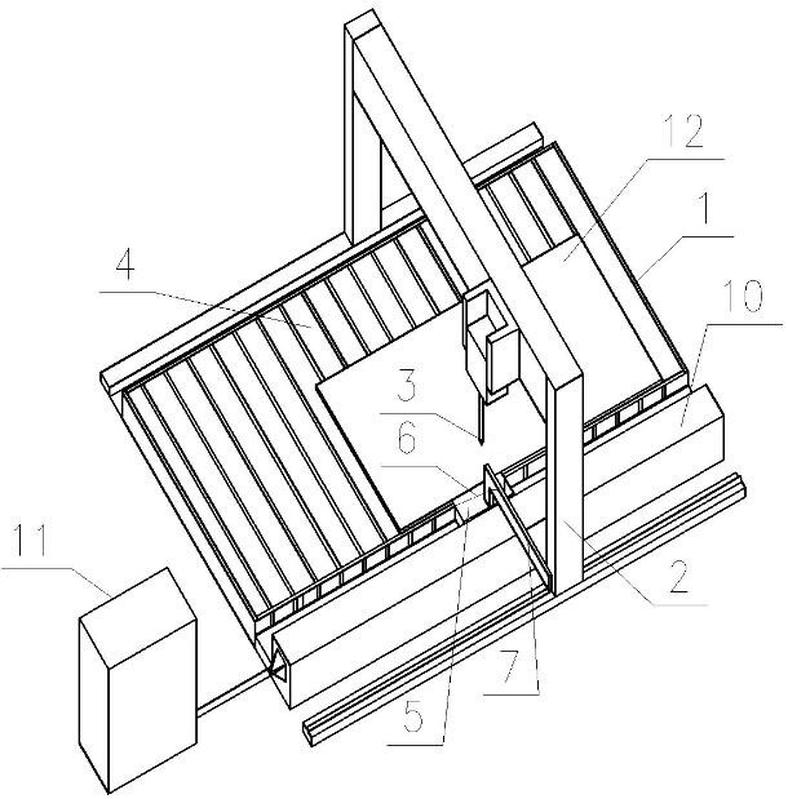 12
1
4
10
3
6
11
2
7
5