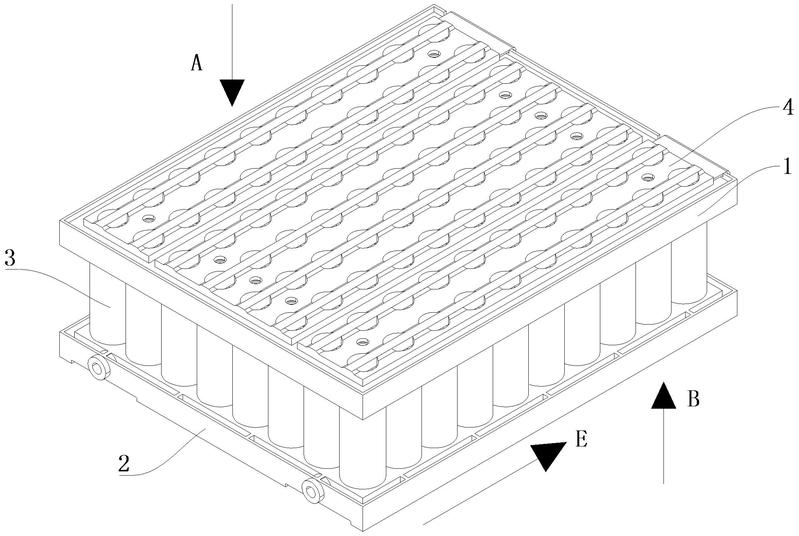 A
4
1
3
B
E
2