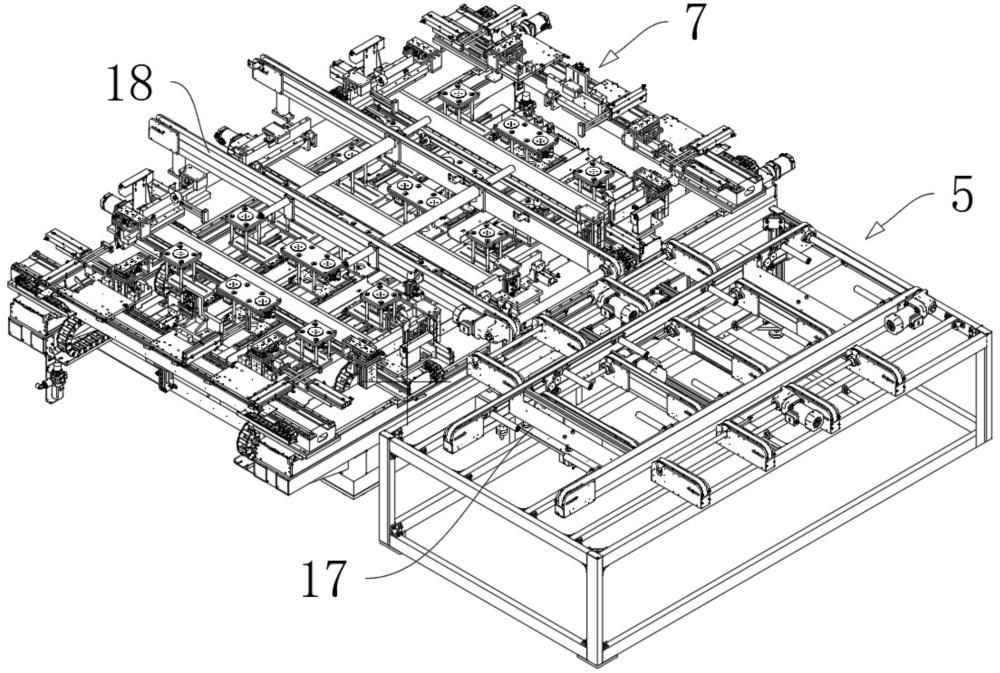 7
18
5
17