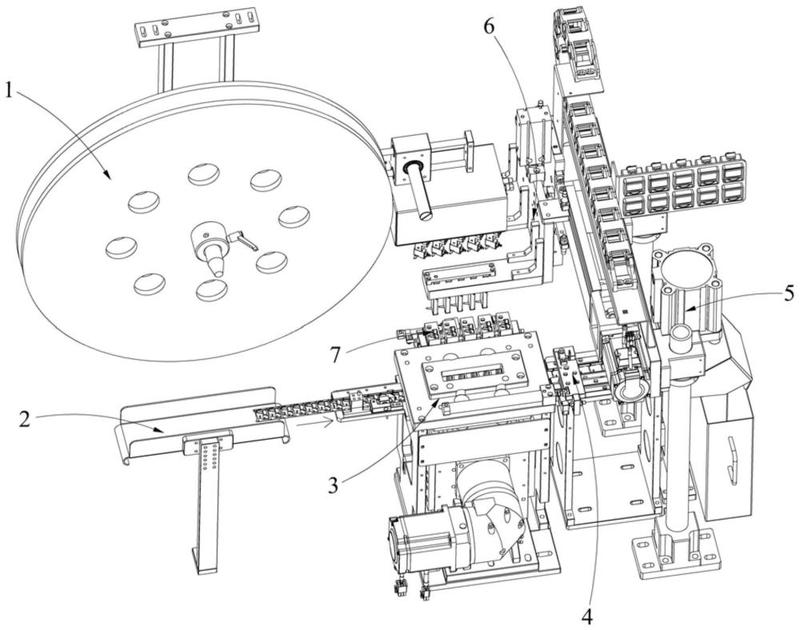 1
6
5
7
2
3
4