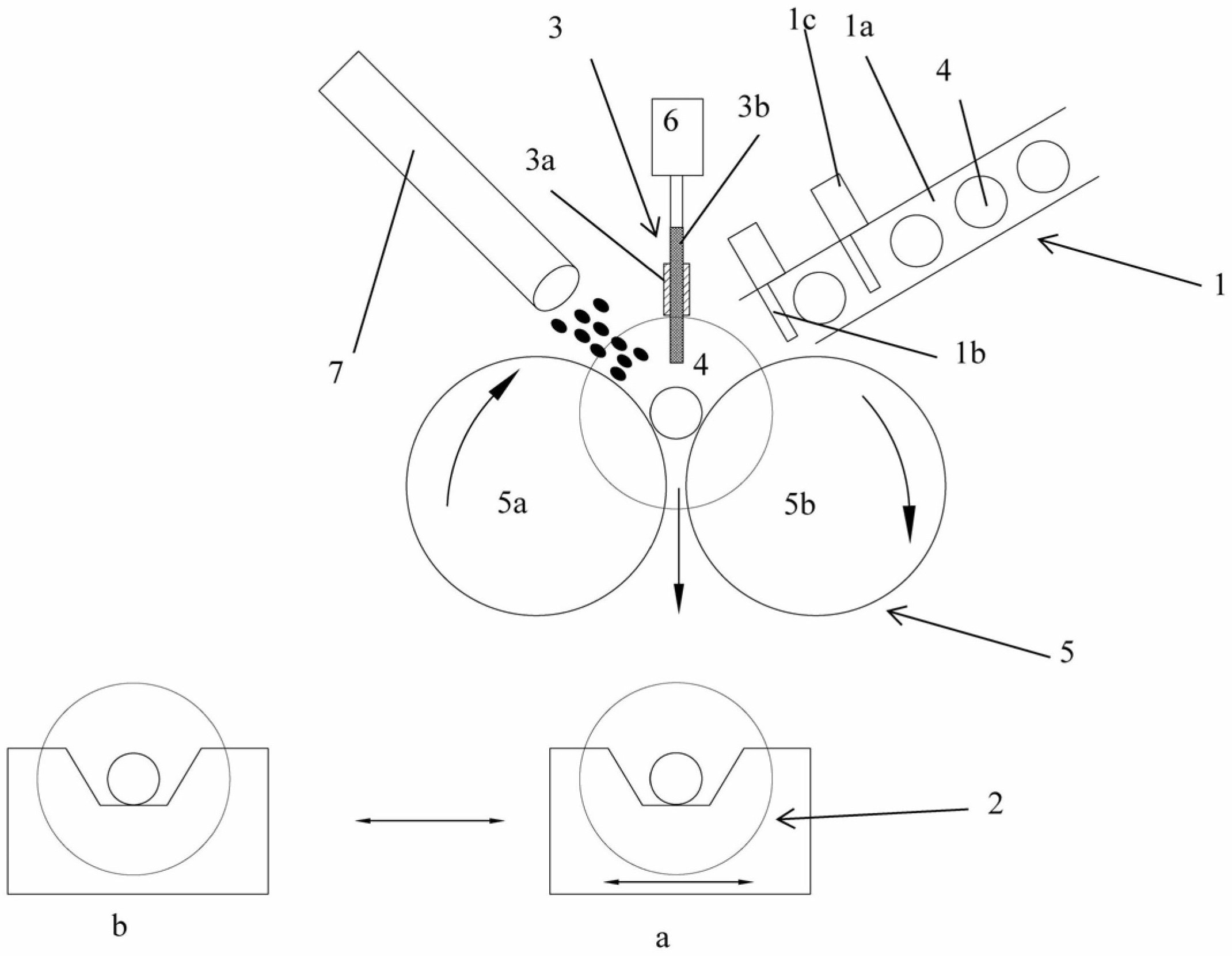 3
1c
1a
4
6
3b
3a
1
7
1b
4
5a
5b
5
2
b
a