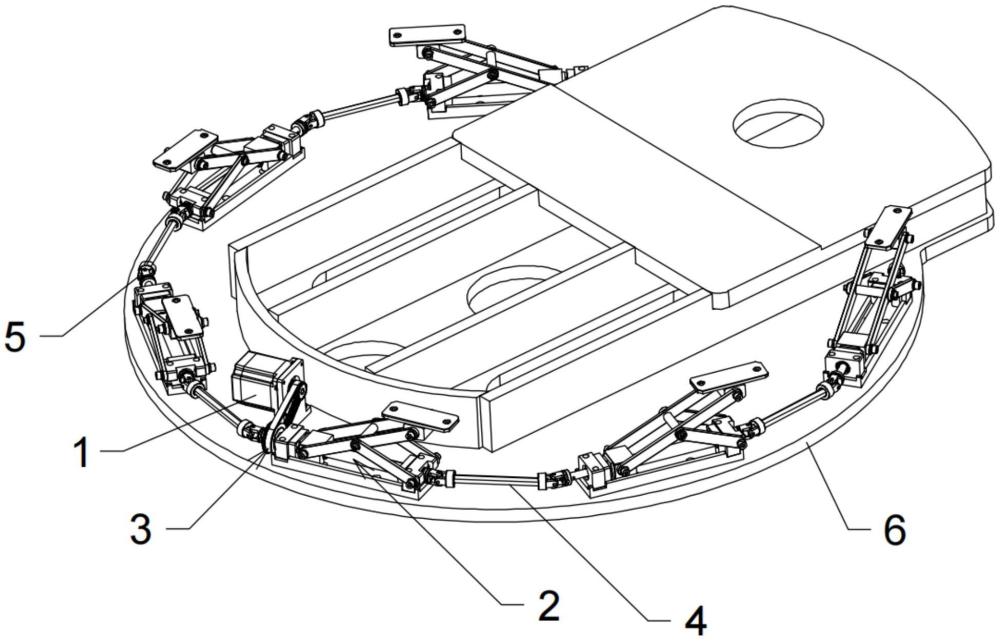 5
1
3
2
4
6