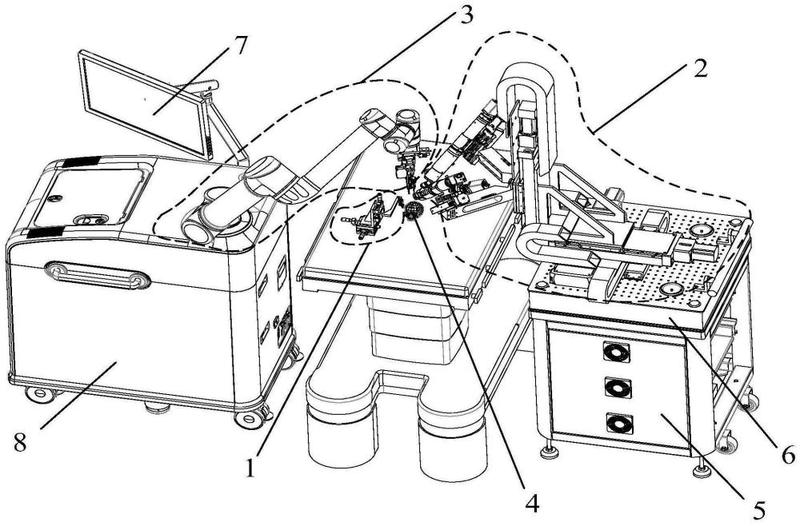 3
7
2
8
1
4
6
5