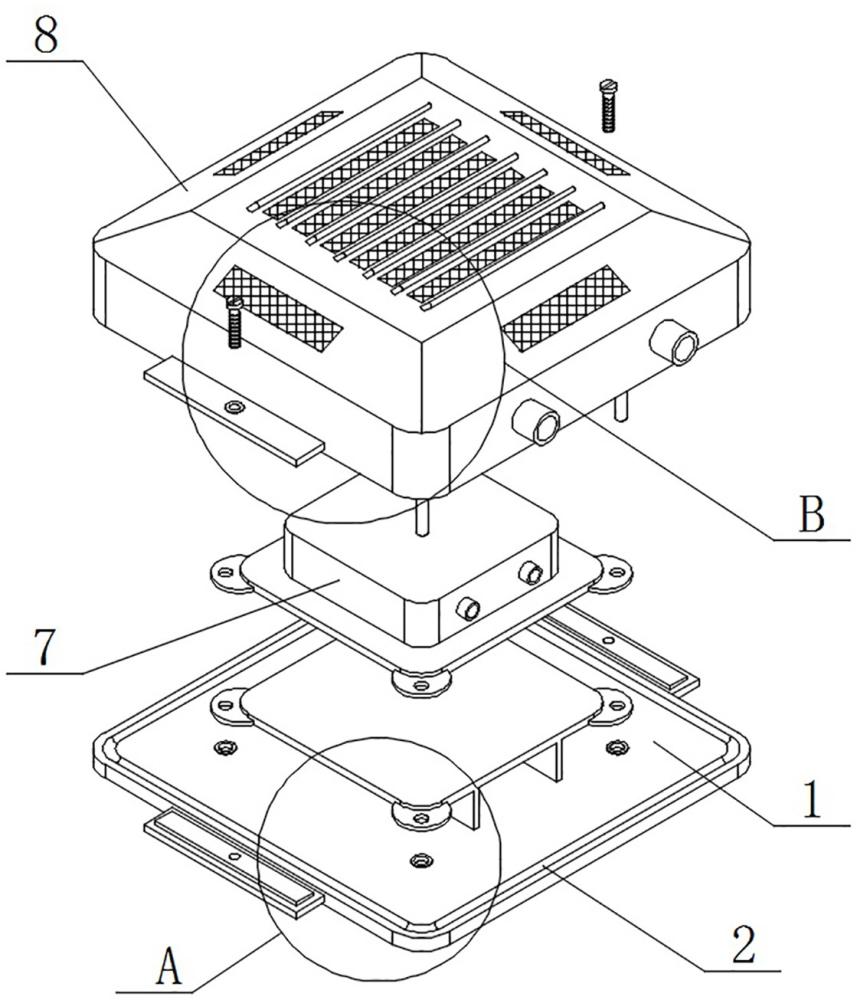 8
B
7
1
2
A