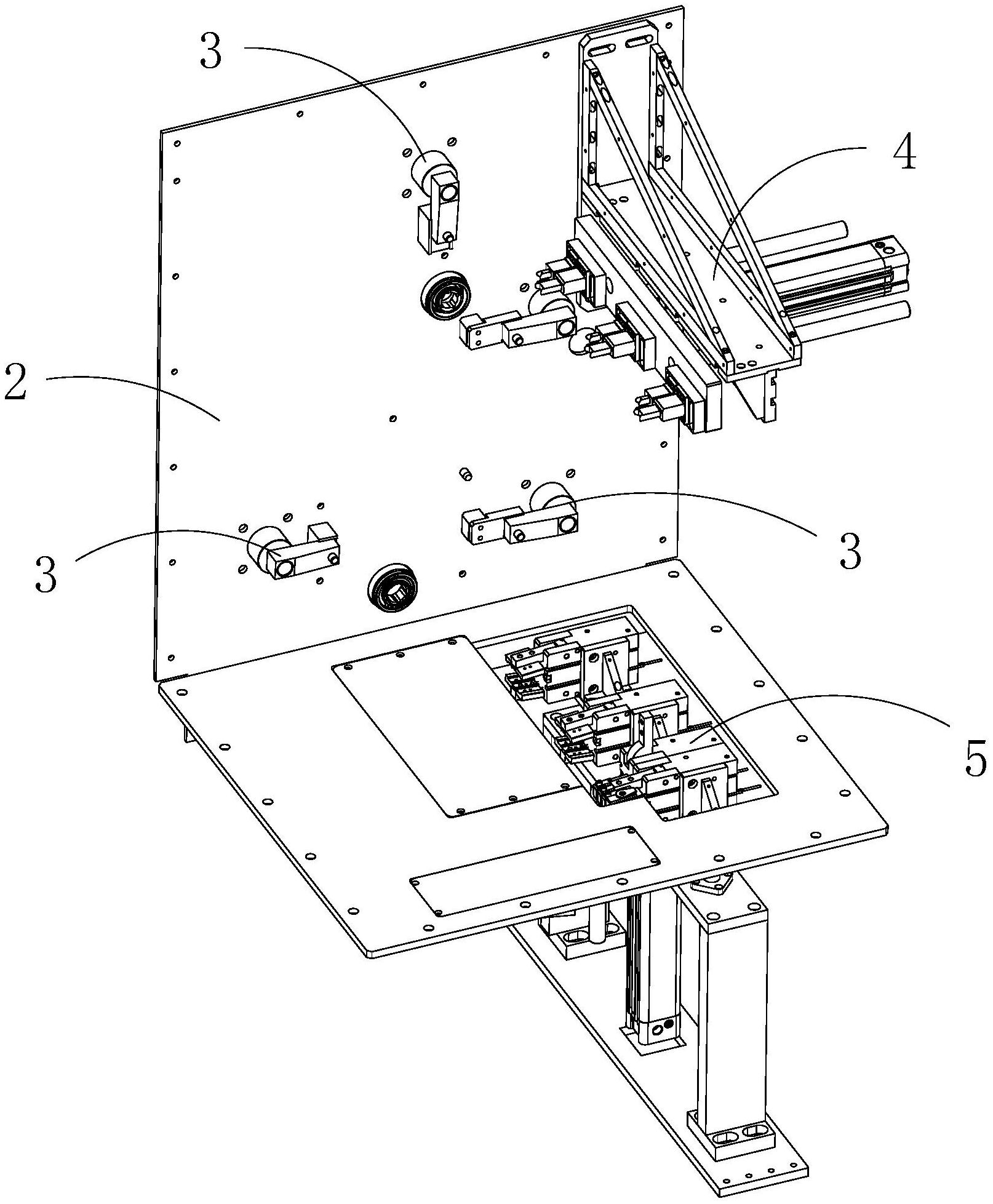 3
4
2
3
3
5