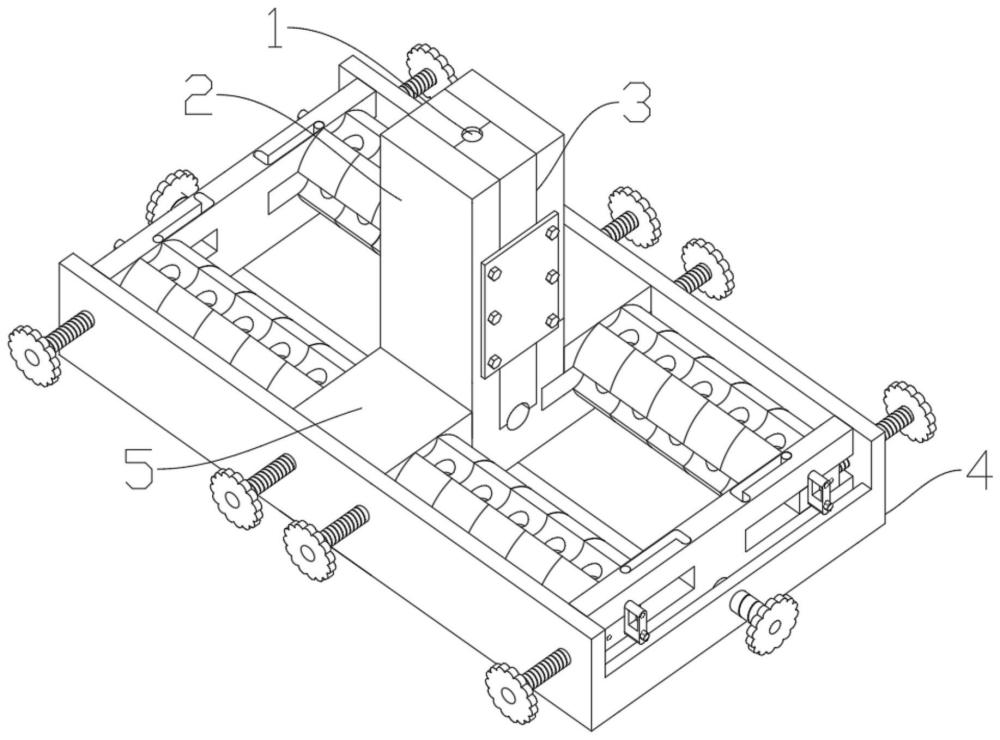 1
2
3
5
4