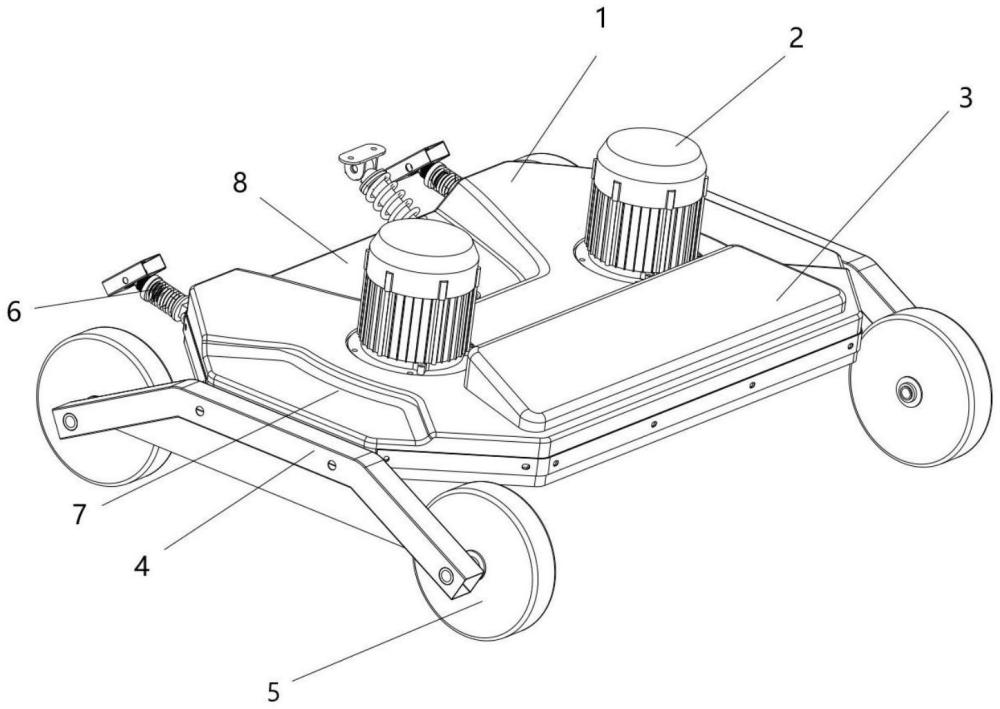 1
2
3
8
6
7
4
5