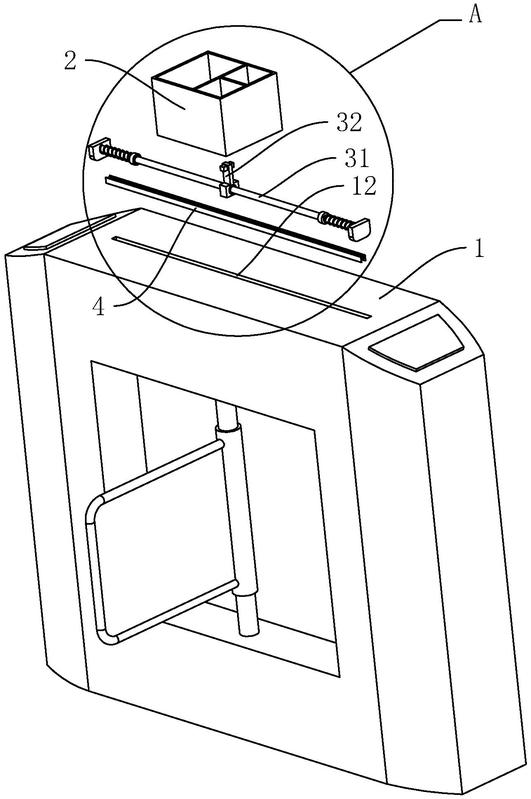 A
2
32
31
12
1
4