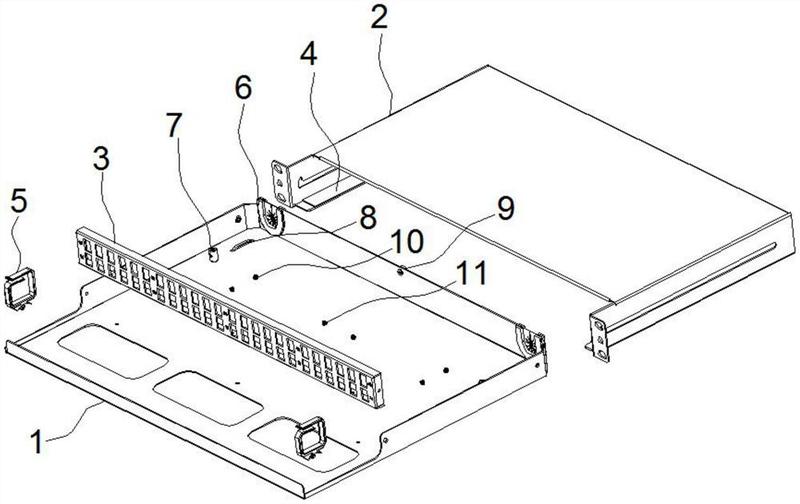 2
4
6
7
3
5
8
9
10
11
1