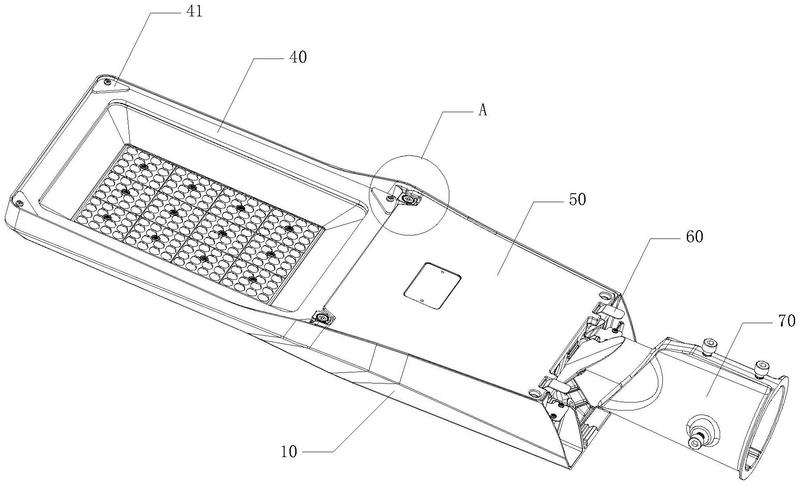 41
40
A
50
60
70
10