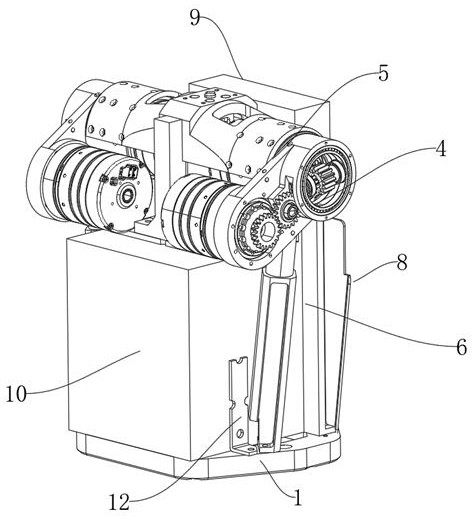 9
5
4
8
6
10
12
1