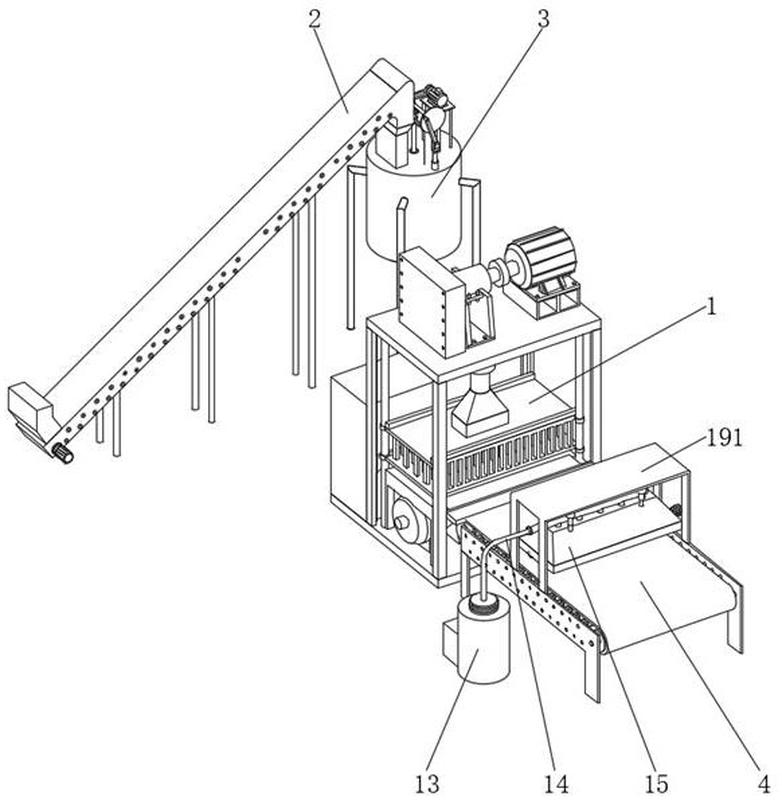 2
3
1
191
13
14
15
4