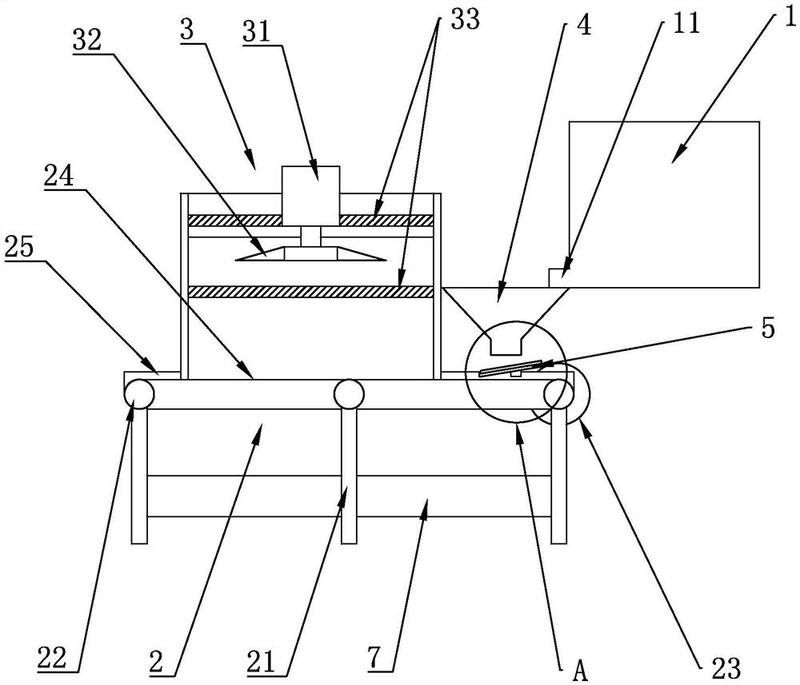 32
3
31
33
4
11
1
24
25
5
22
2
21
7
A
23