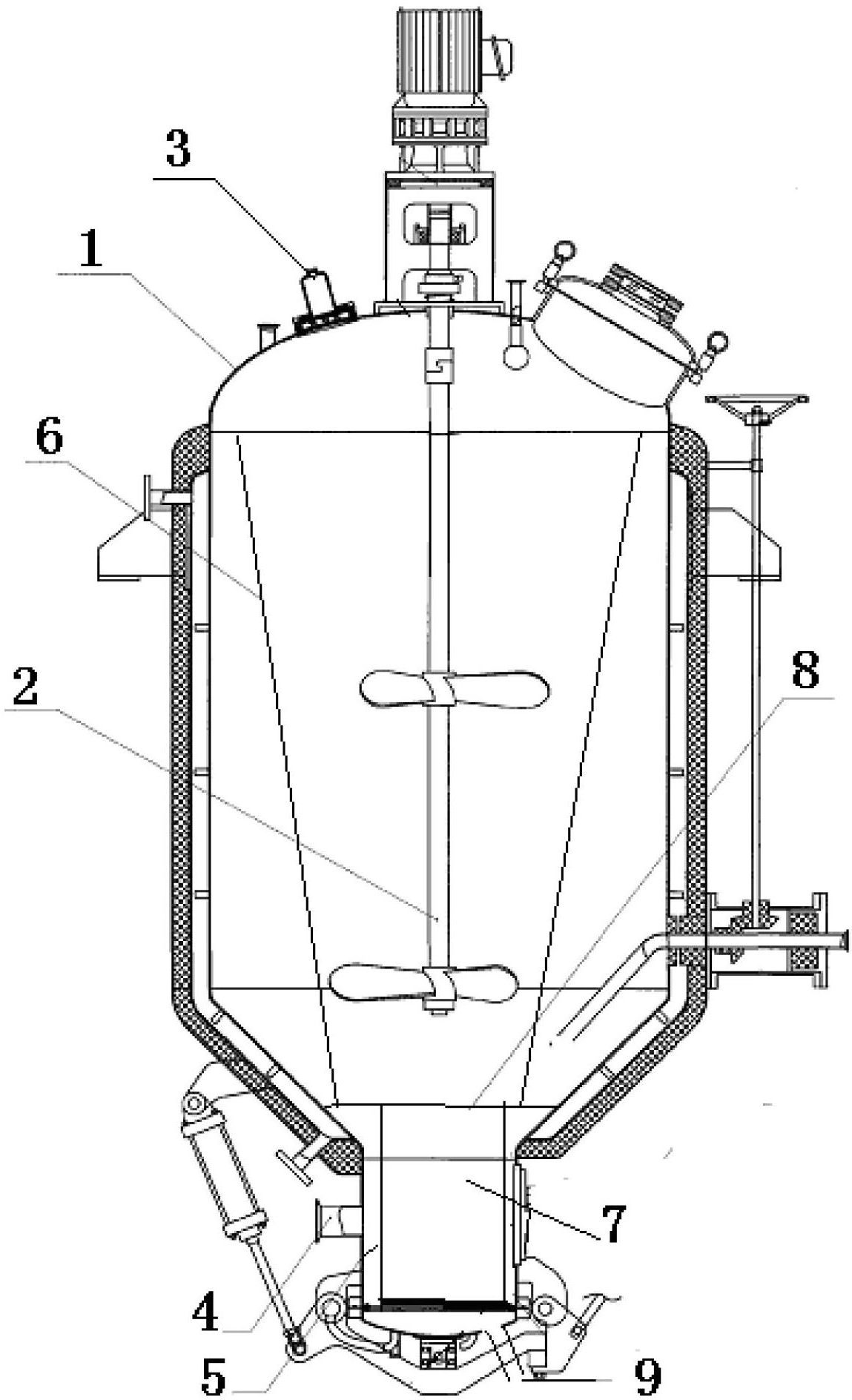 3
1
6
2
8
7
4
5
9