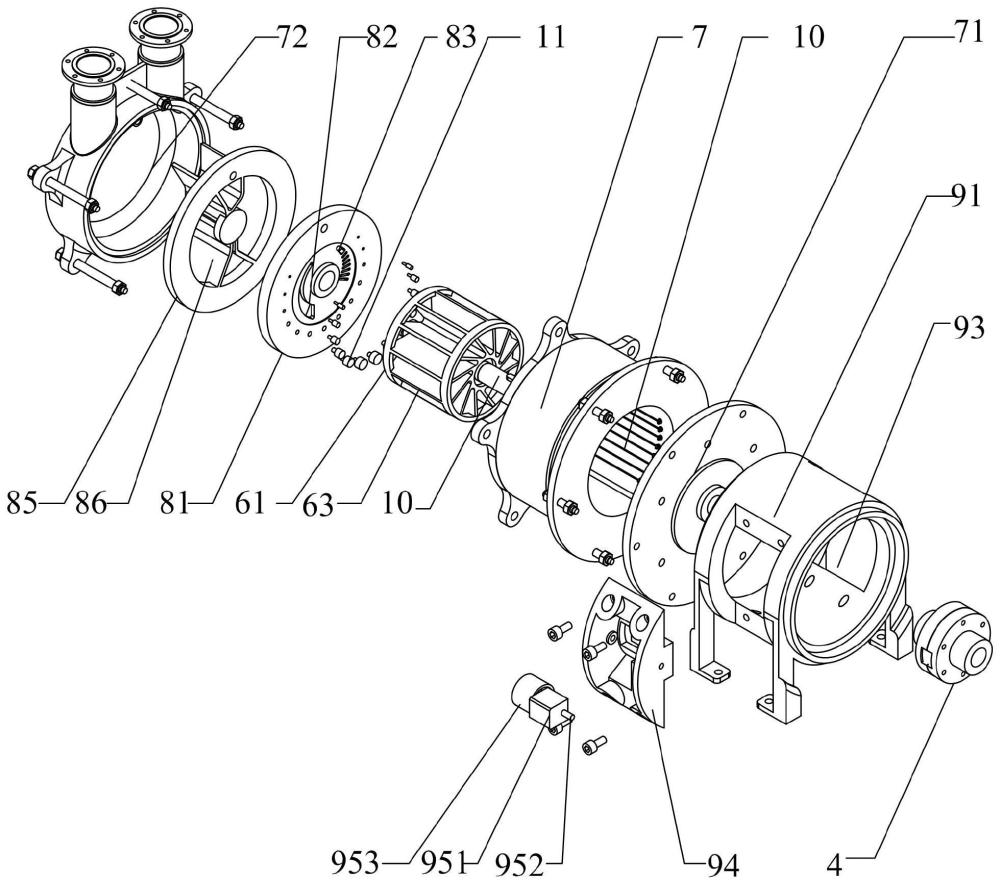 72
82
83
11
7
10
71
91
93
85
86
81
61
63
10
953
951
952
94
4