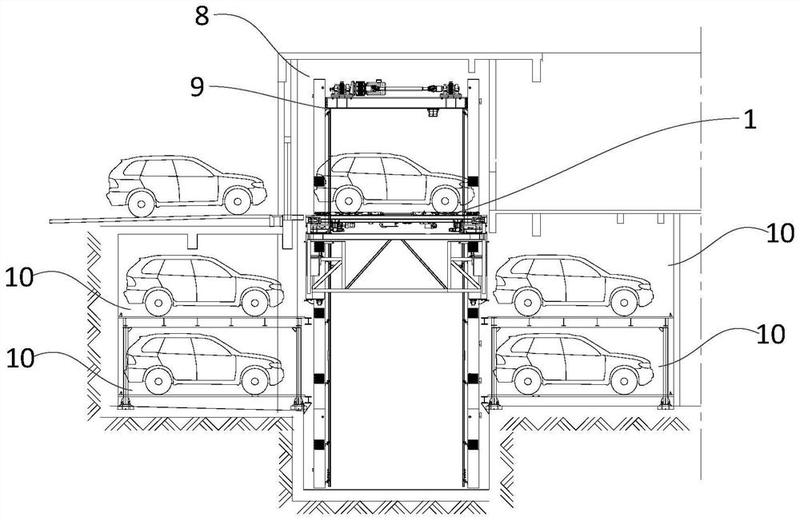 8
9
1
10
10
10
10