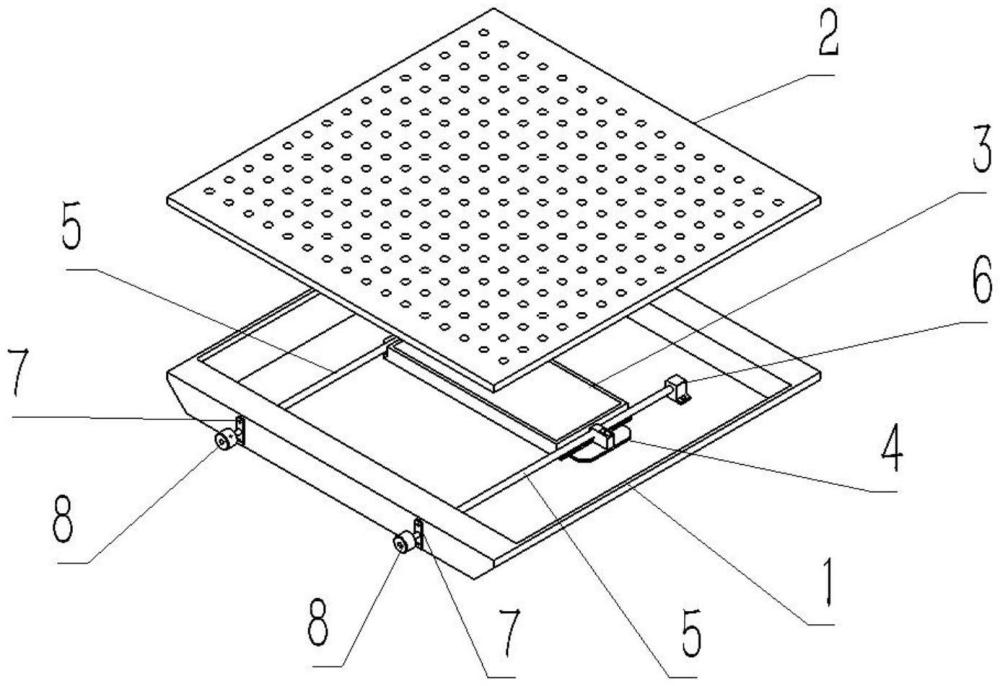 2
3
5
6
7
4
8
1
8
7
5