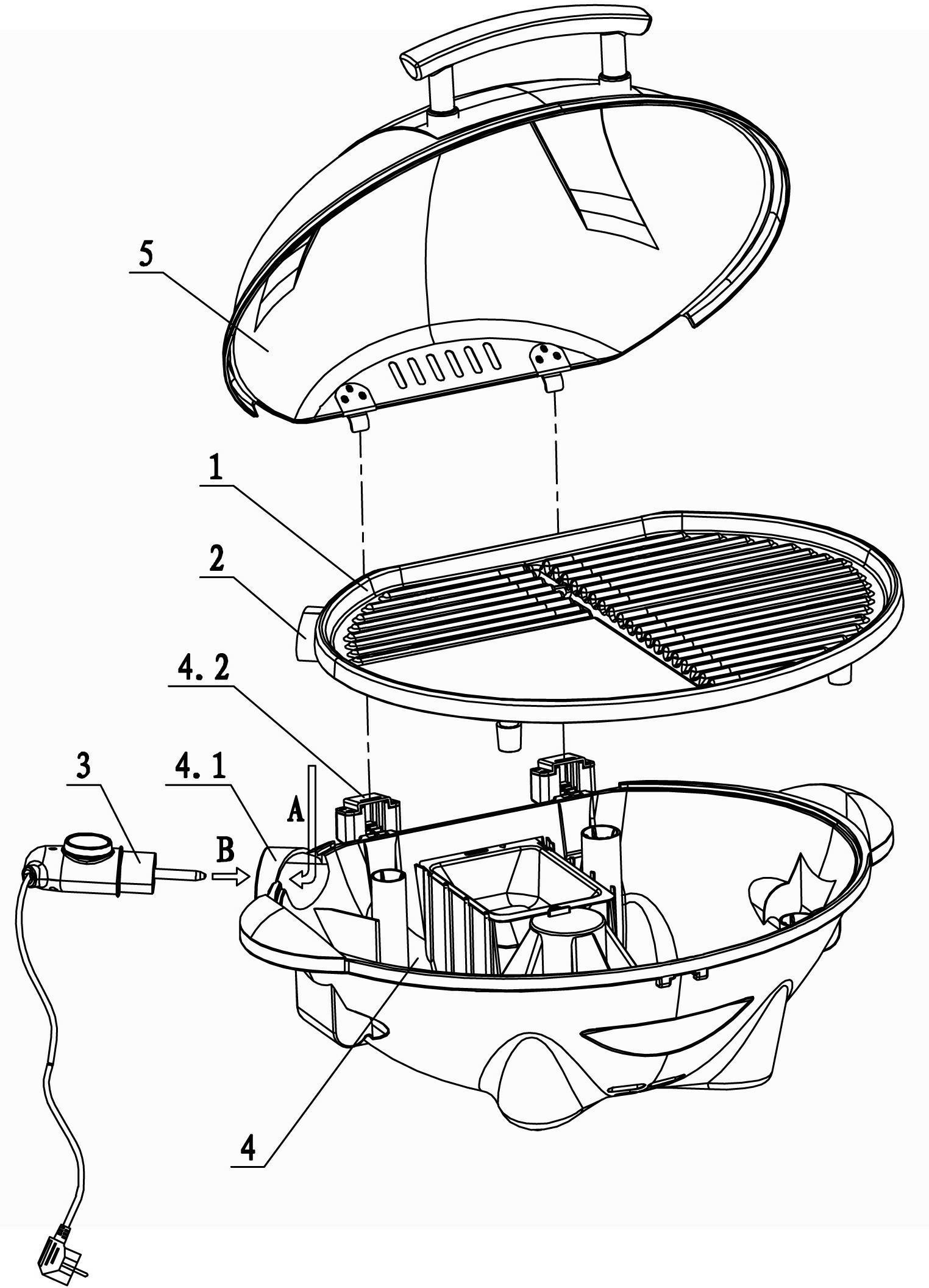 5

1

2

4. 2

3

4. 1

A

B

4