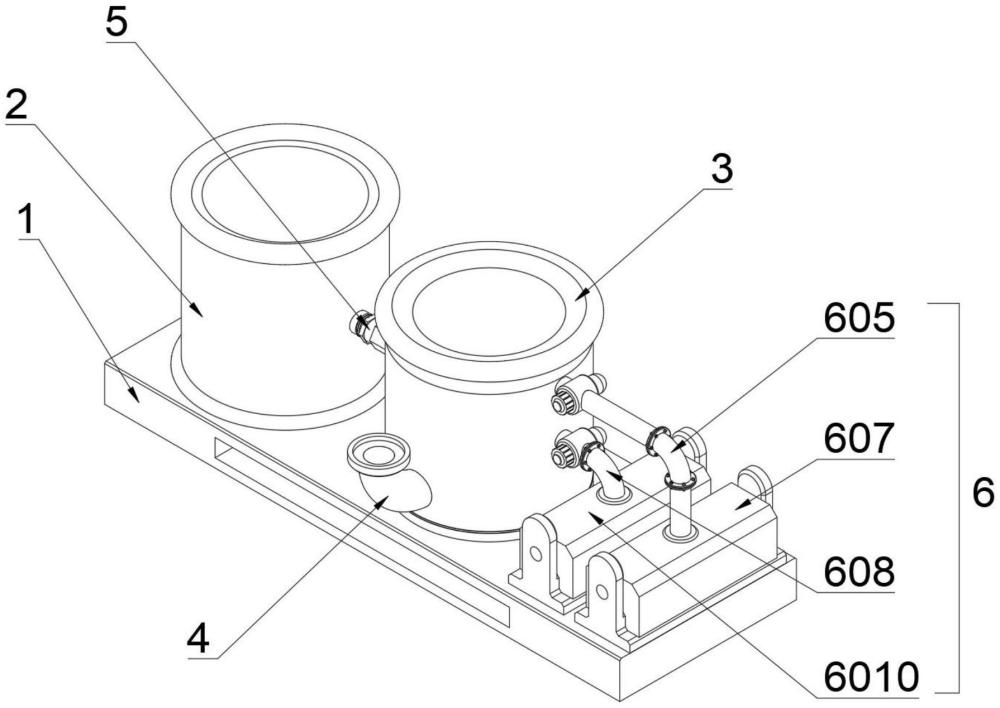 5
2
1
3
605
607
6
608
4
6010