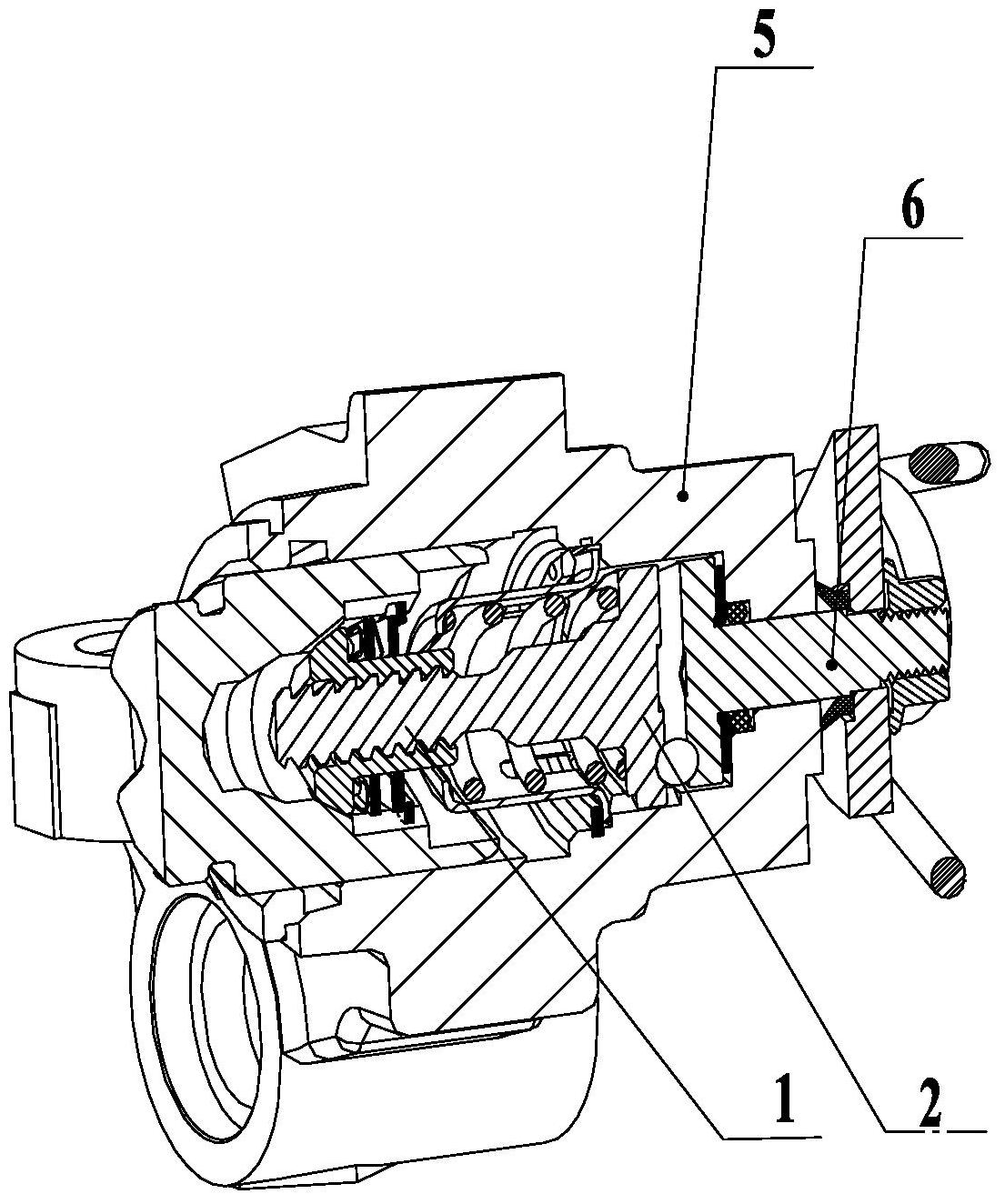 5
6
1
2