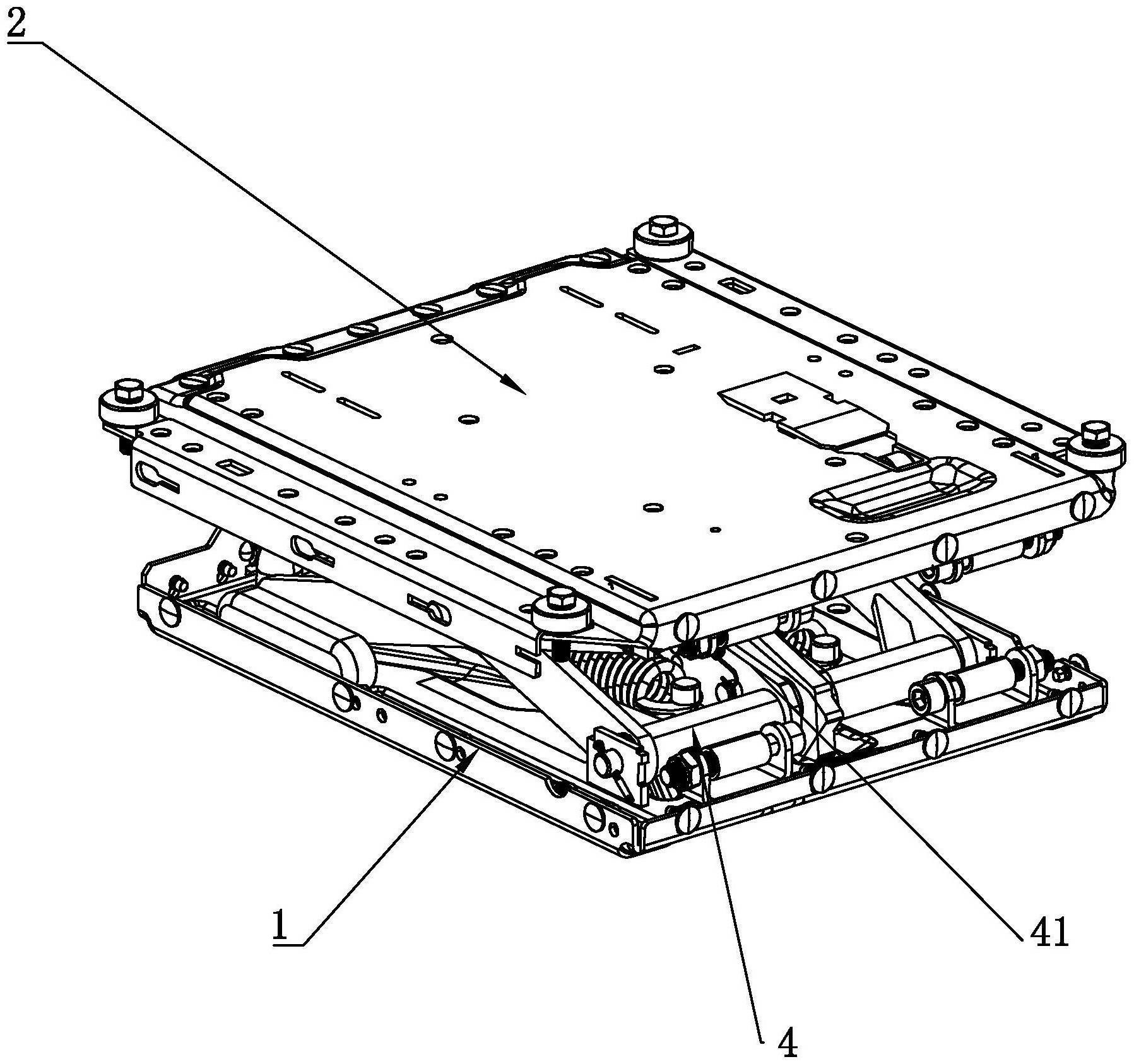 2

1

41

4