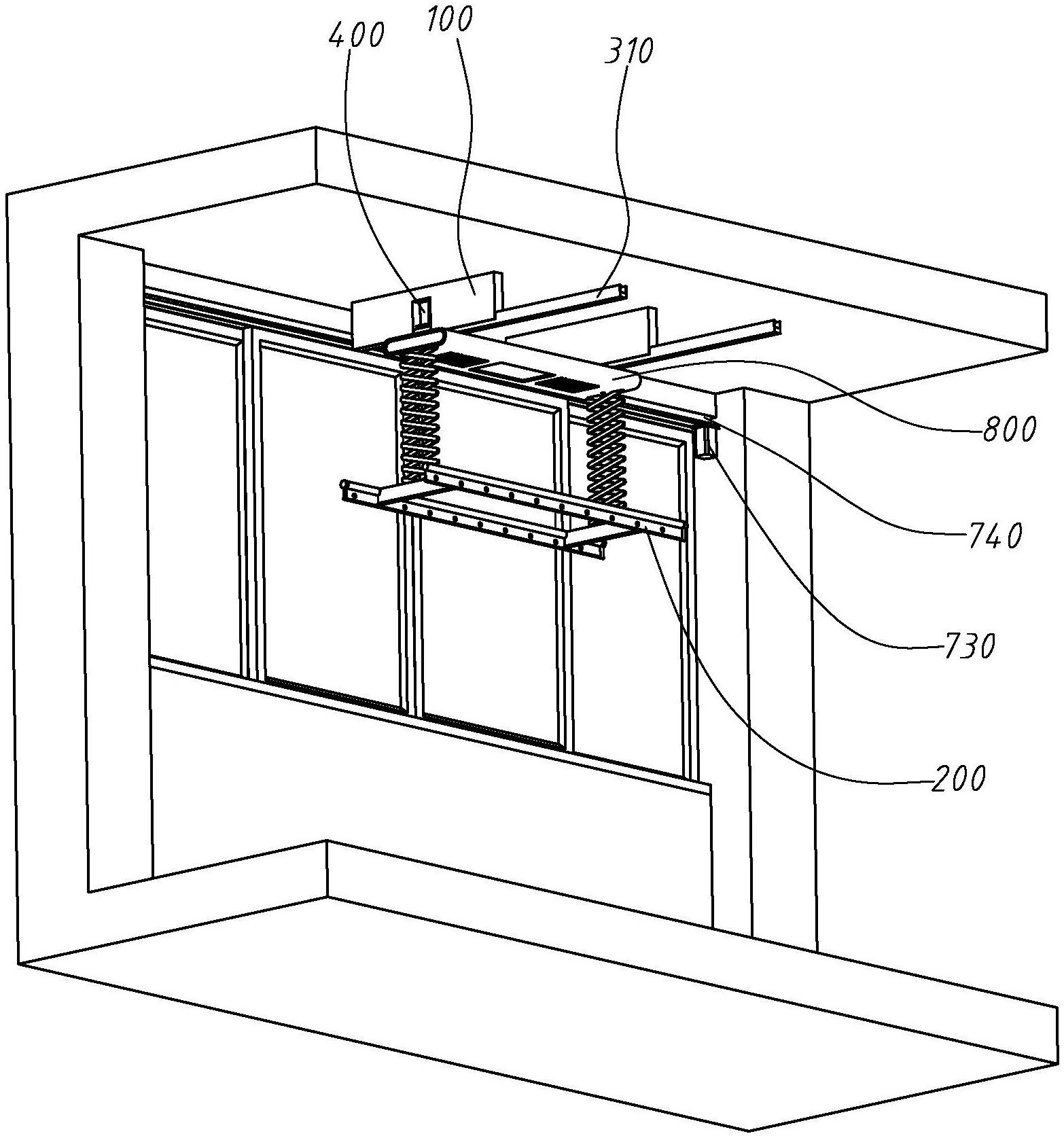 400
100
310
800
740
730
200