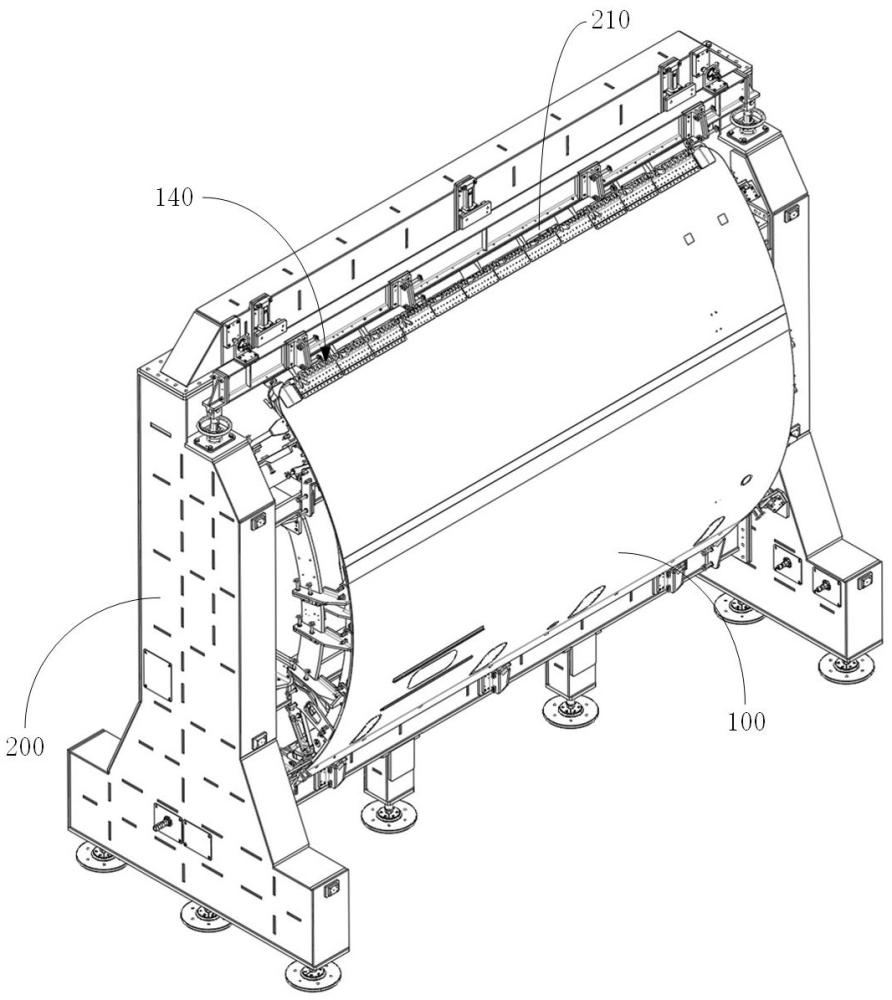 210

140

200

100