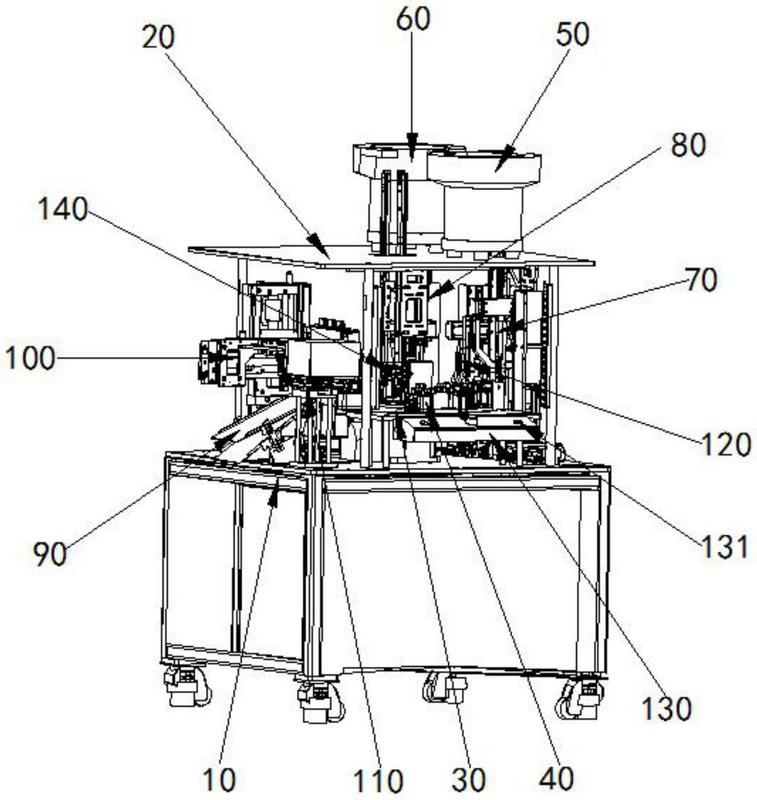 60
50
20
80
140
70
100
120
90
131
130
10
110
30
40