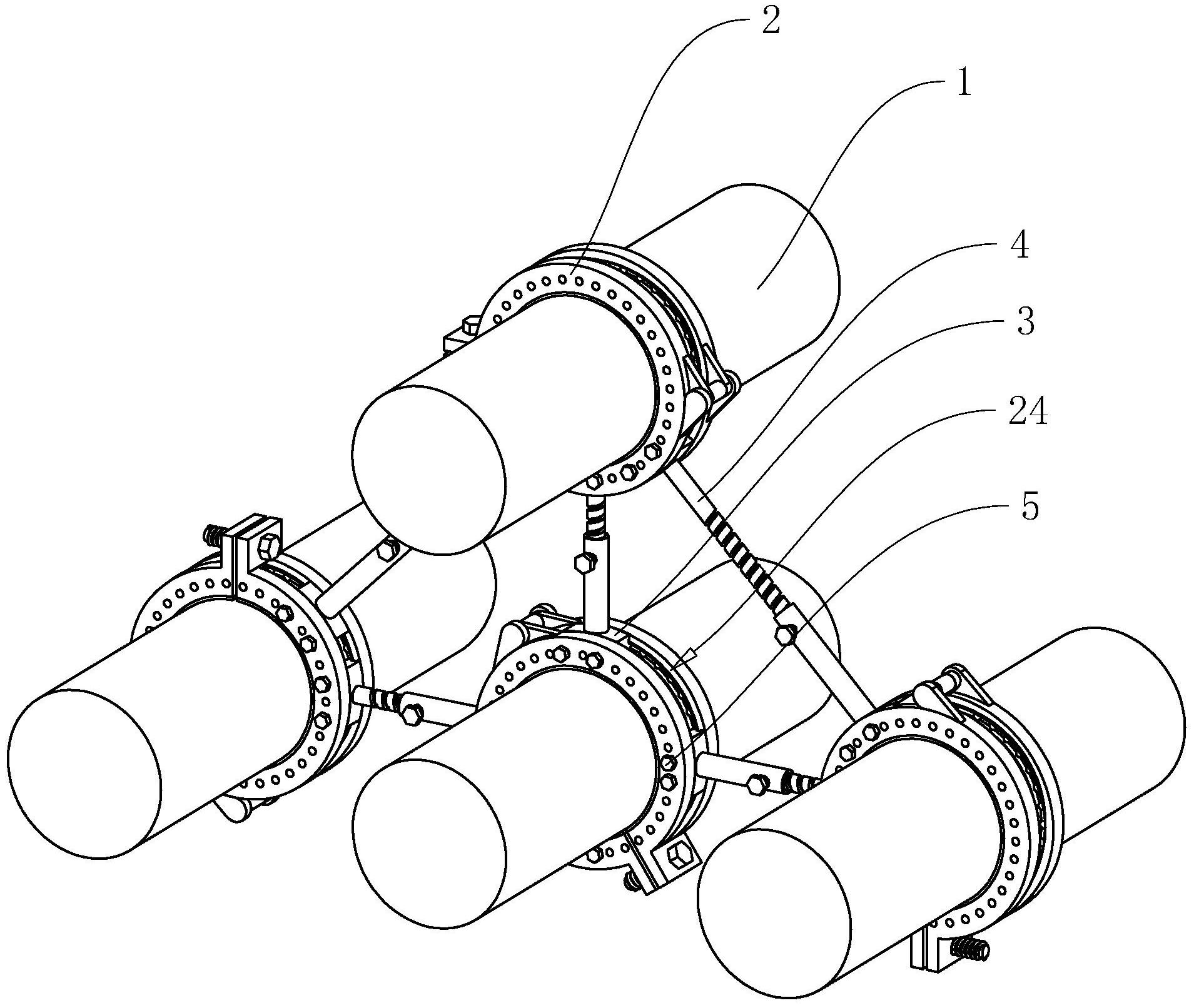 2
1
4
3
24
5