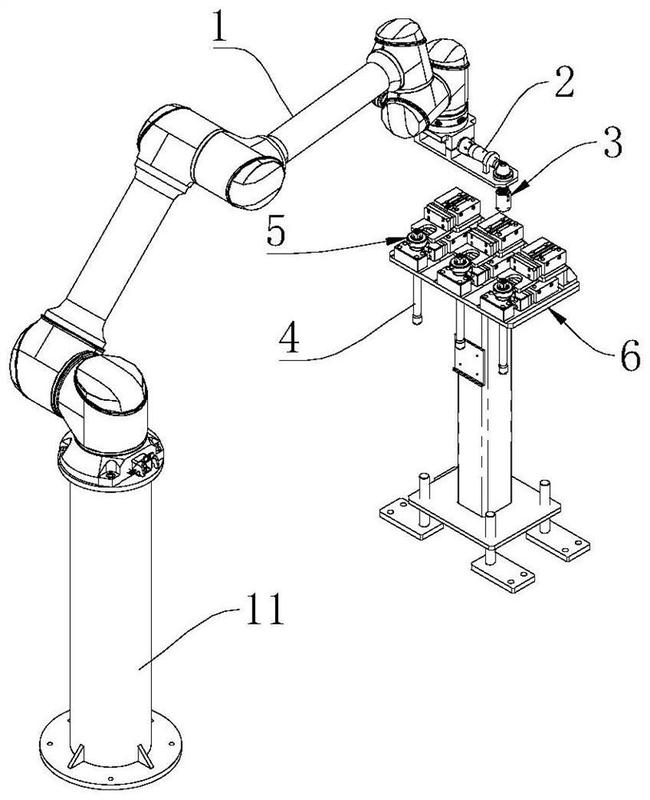 1
2
3
5
4
6
11