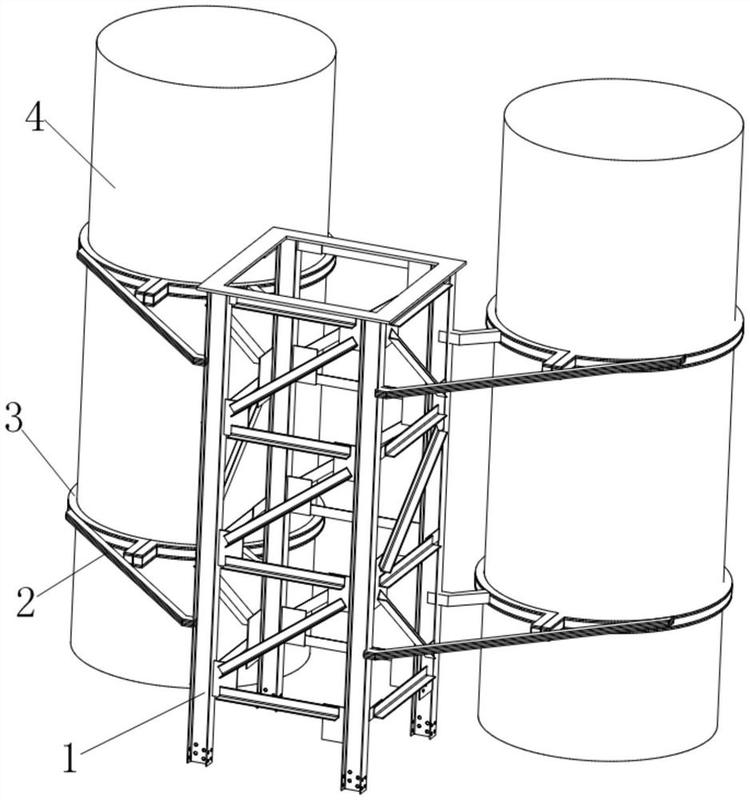 4
3
2
1