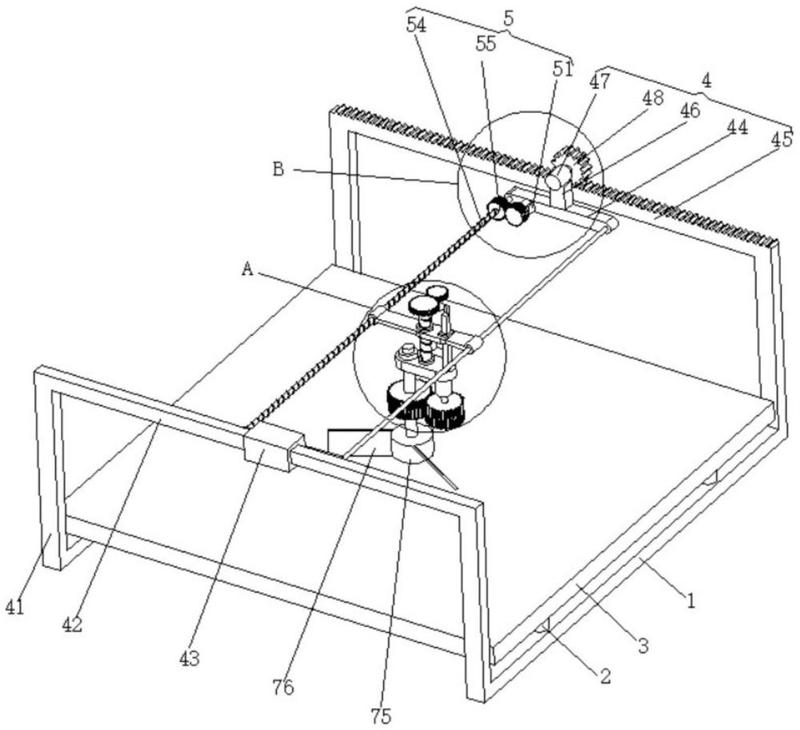 5
54
55
51
47
4
48
46
44
45
B
A
41
42
43
76
75
2
3
1