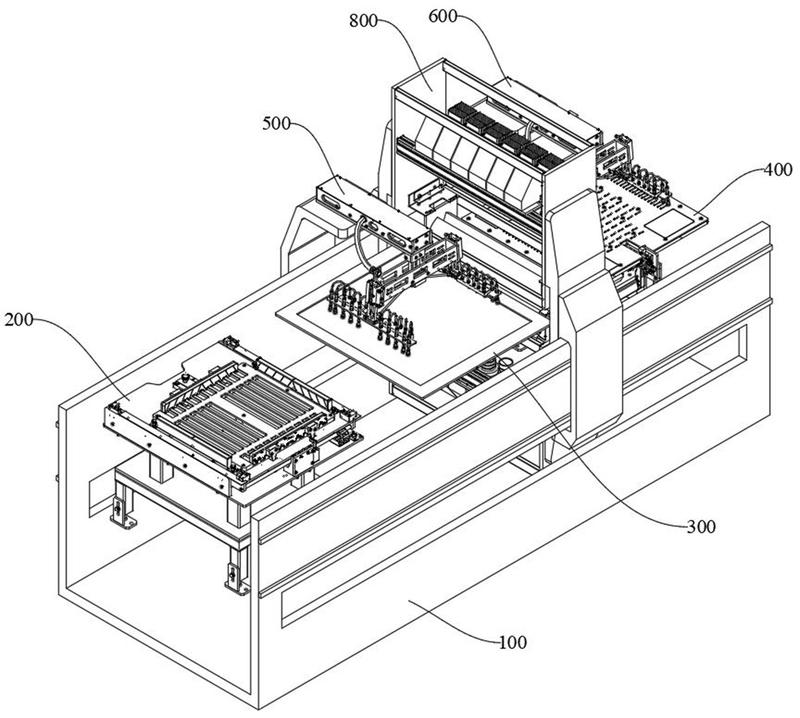 800
600
500
400
200
300
100