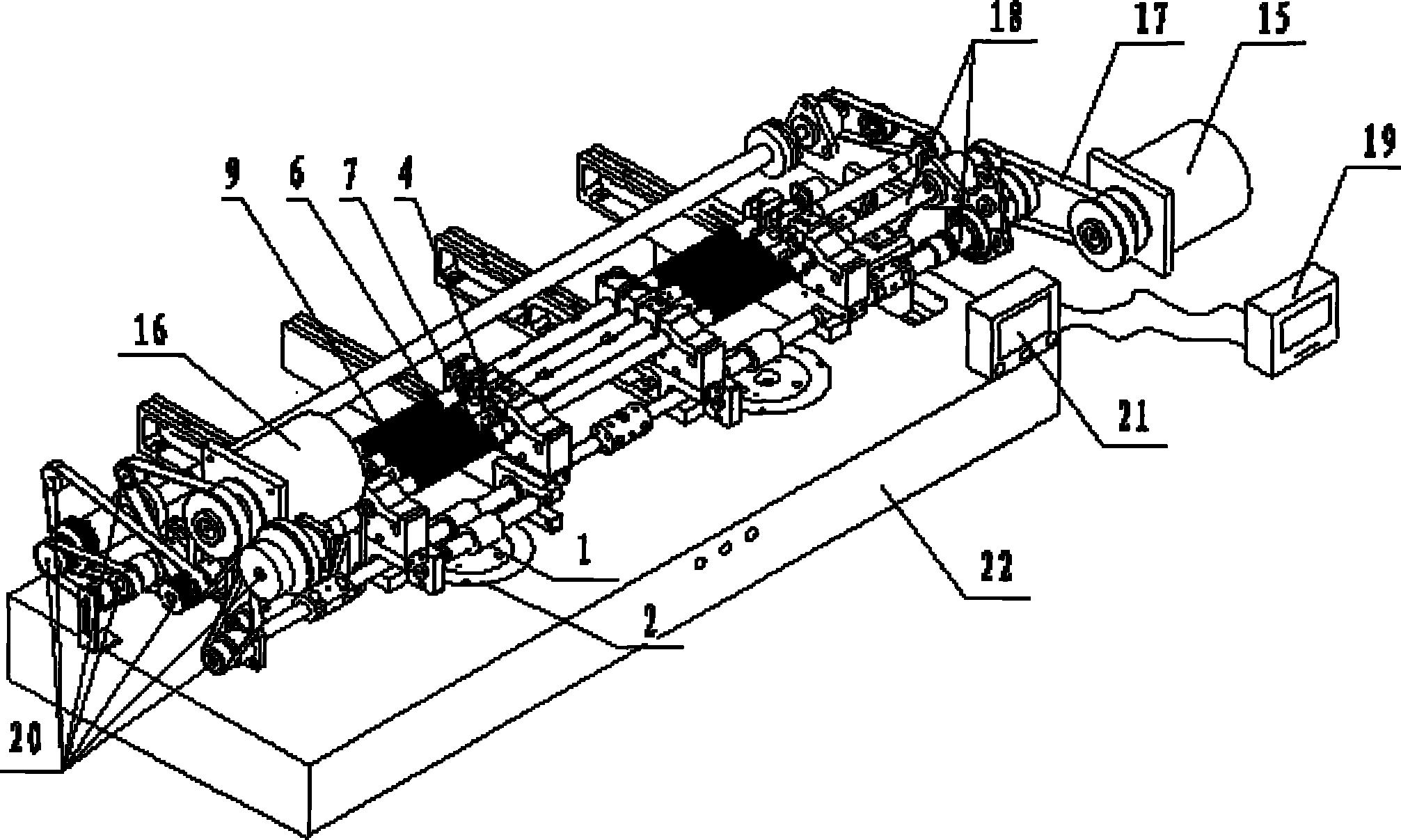 18
17
15
19
9
6
7
4
16
21
1
22
2
20